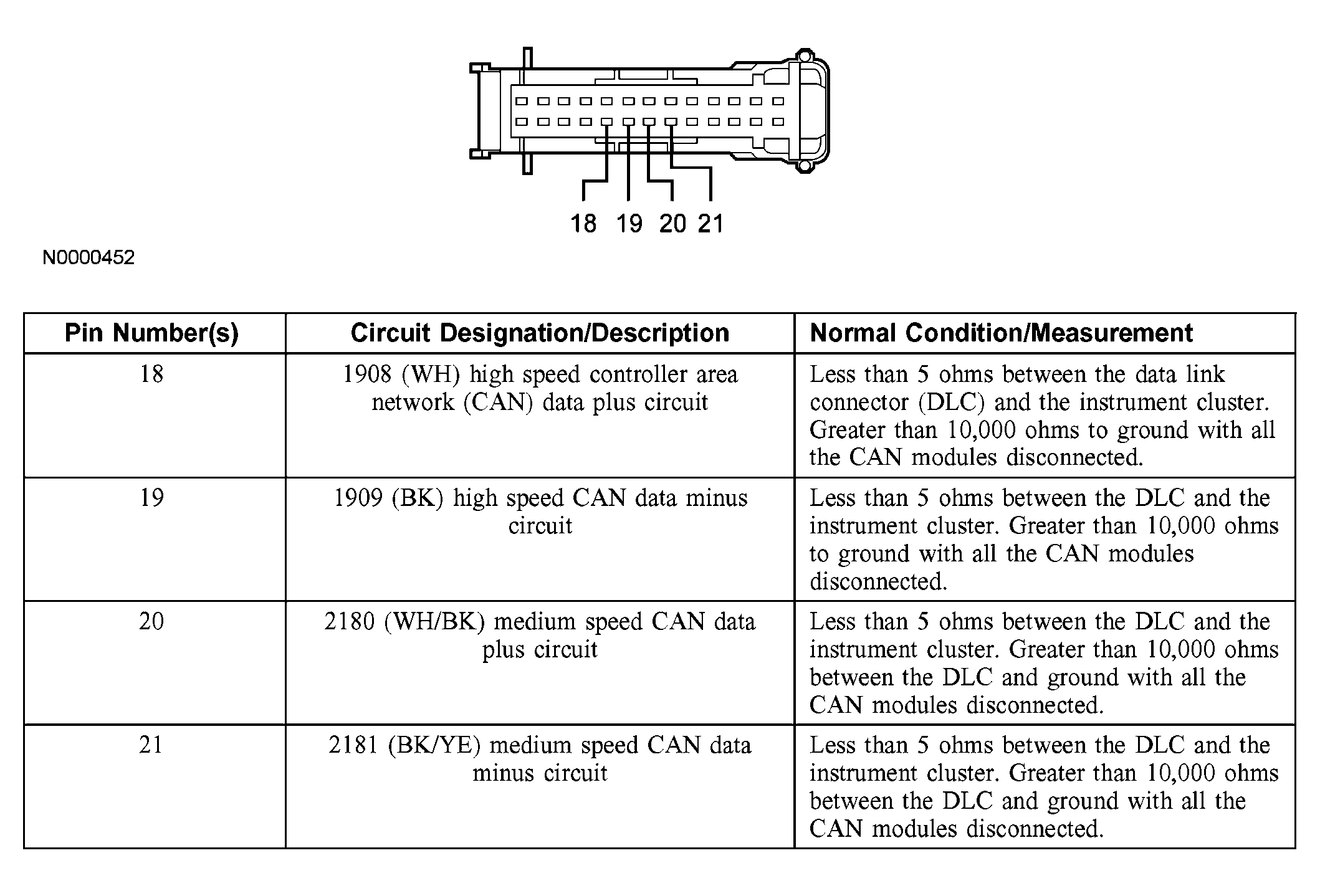 18 19 20 21

N0000452

| Pin Number(s) | Circuit Designation/Description | Normal Condition/Measurement |
|---|---|---|
| 18 | 1908 (WH) high speed controller area network (CAN) data plus circuit | Less than 5 ohms between the data link connector (DLC) and the instrument cluster. Greater than 10,000 ohms to ground with all the CAN modules disconnected. |
| 19 | 1909 (BK) high speed CAN data minus circuit | Less than 5 ohms between the DLC and the instrument cluster. Greater than 10,000 ohms to ground with all the CAN modules disconnected. |
| 20 | 2180 (WH/BK) medium speed CAN data plus circuit | Less than 5 ohms between the DLC and the instrument cluster. Greater than 10,000 ohms between the DLC and ground with all the CAN modules disconnected. |
| 21 | 2181 (BK/YE) medium speed CAN data minus circuit | Less than 5 ohms between the DLC and the instrument cluster. Greater than 10,000 ohms between the DLC and ground with all the CAN modules disconnected. |