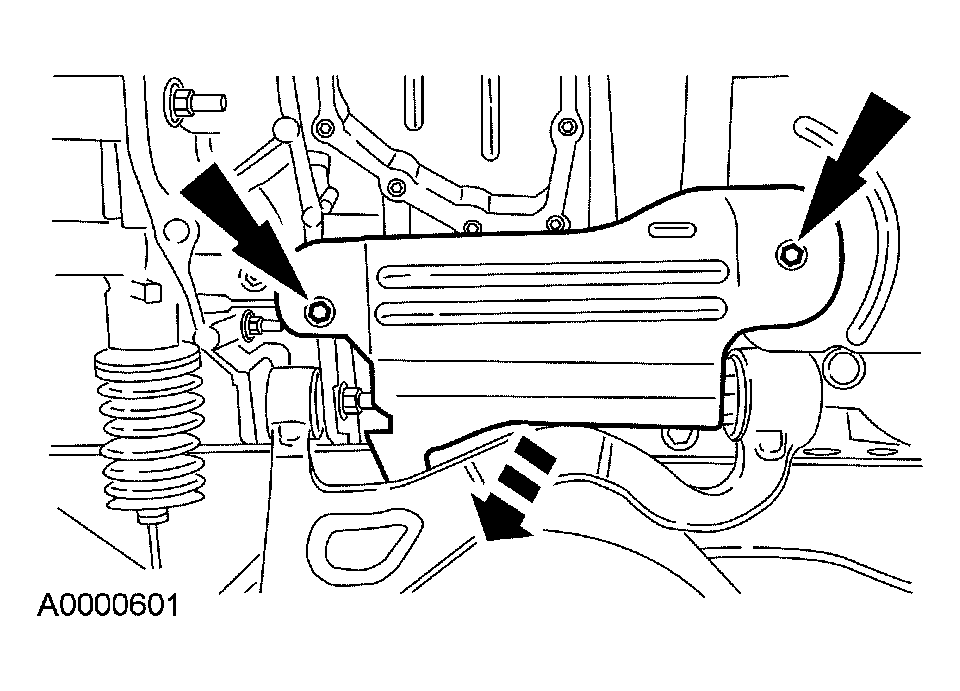 A0000601