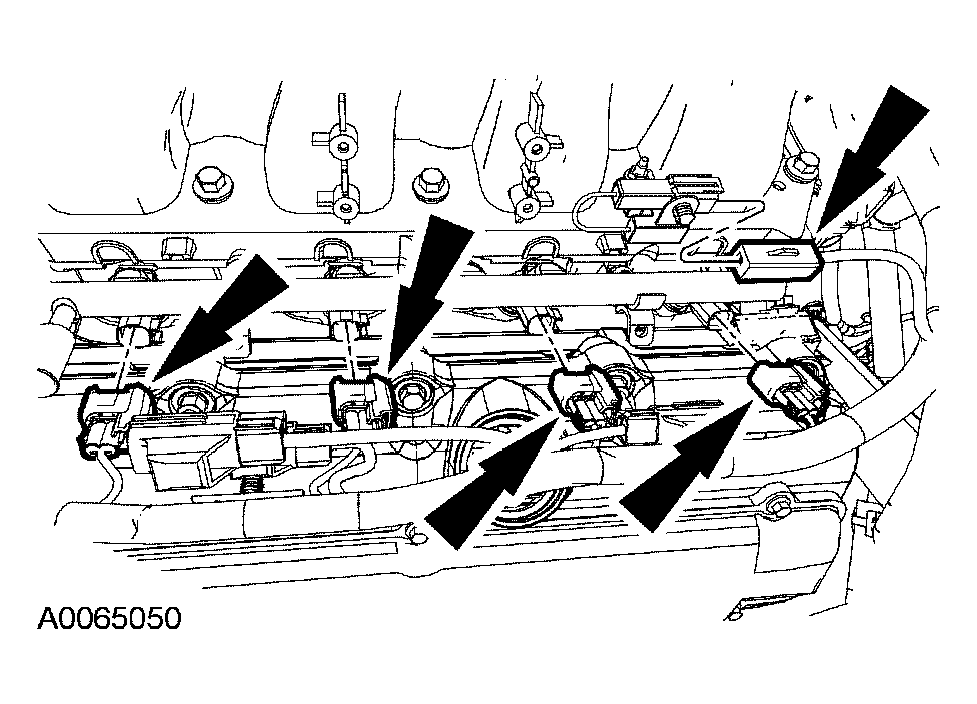 A0065050