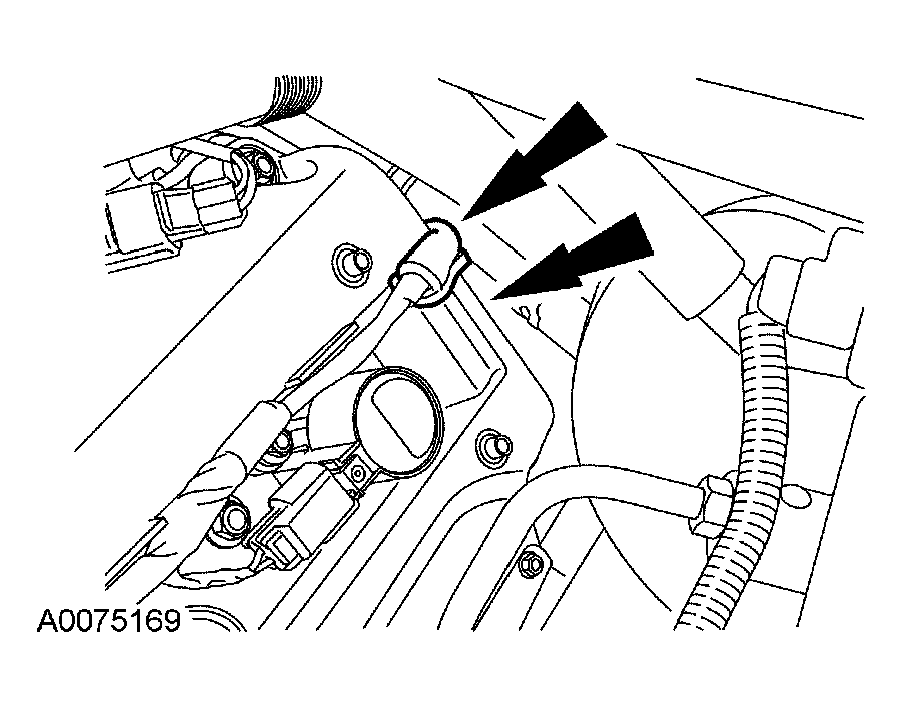 A0075169