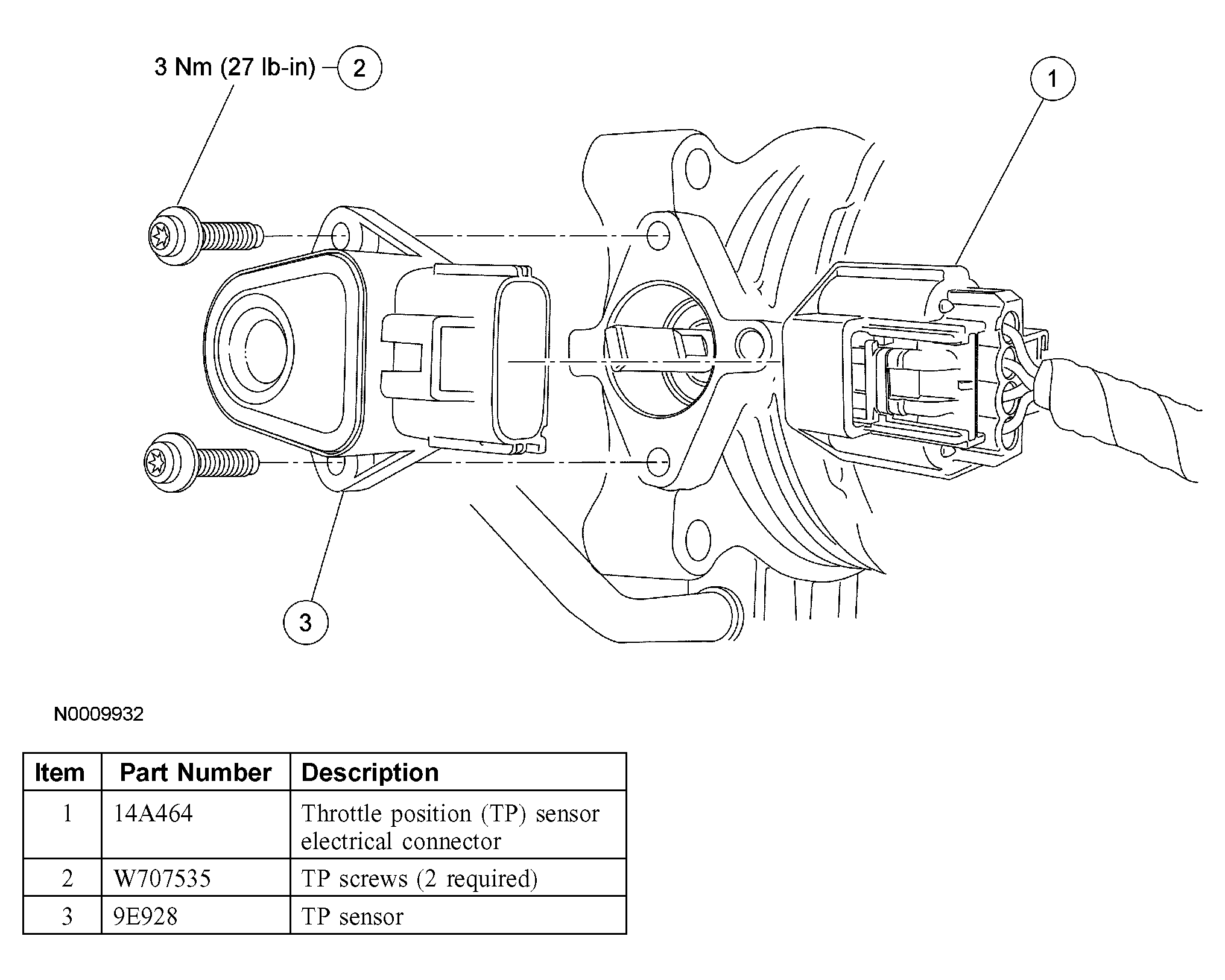 3 Nm (27 lb-in) 2

1

3

N0009932

| Item | Part Number | Description |
|---|---|---|
| 1 | 14A464 | Throttle position (TP) sensor electrical connector |
| 2 | W707535 | TP screws (2 required) |
| 3 | 9E928 | TP sensor |