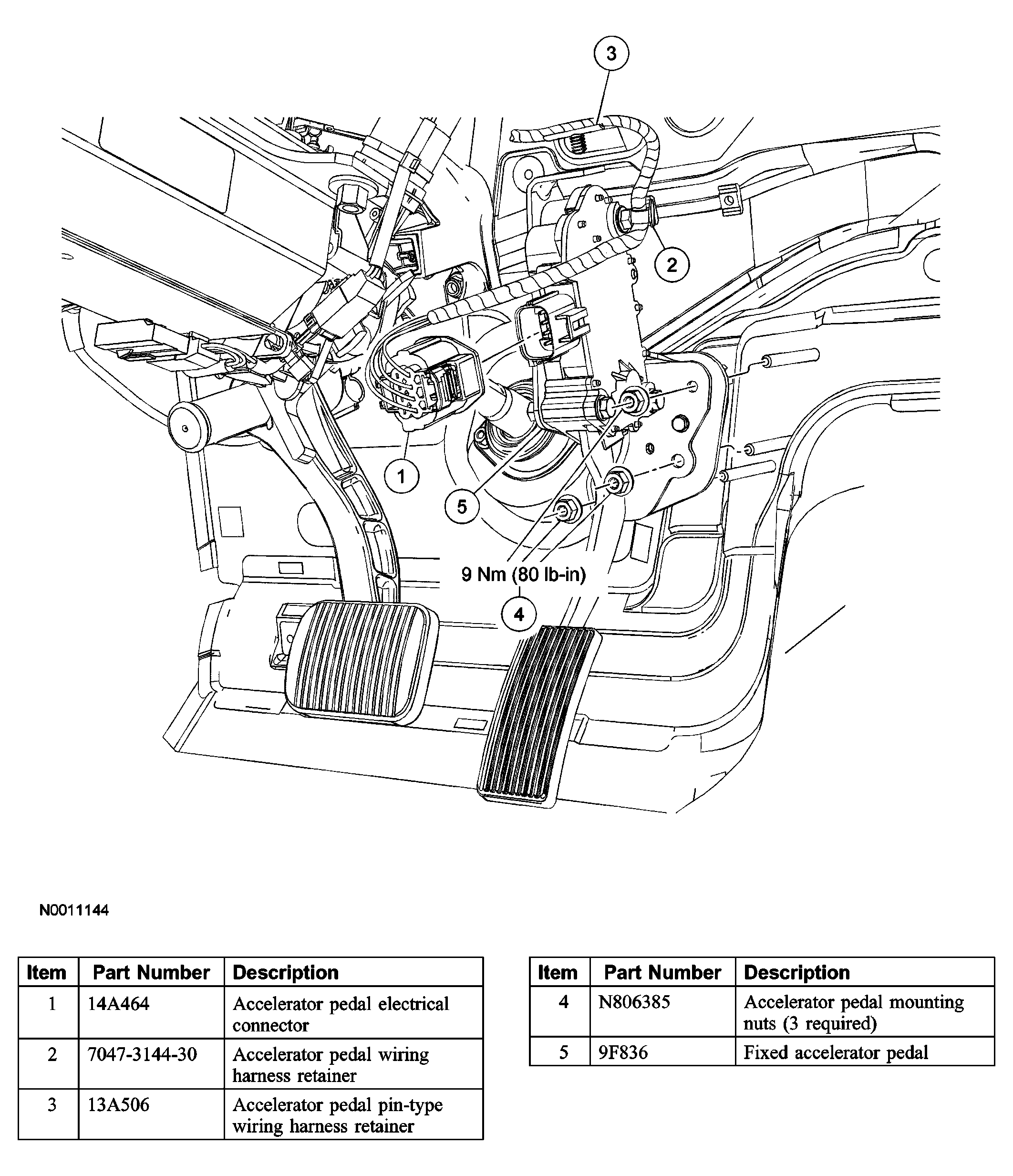 3

2

1

5

9 Nm (80 lb-in)

4

N0011144

| Item | Part Number | Description |
|---|---|---|
| 1 | 14A464 | Accelerator pedal electrical connector |
| 2 | 7047-3144-30 | Accelerator pedal wiring harness retainer |
| 3 | 13A506 | Accelerator pedal pin-type wiring harness retainer |

| Item | Part Number | Description |
|---|---|---|
| 4 | N806385 | Accelerator pedal mounting nuts (3 required) |
| 5 | 9F836 | Fixed accelerator pedal |