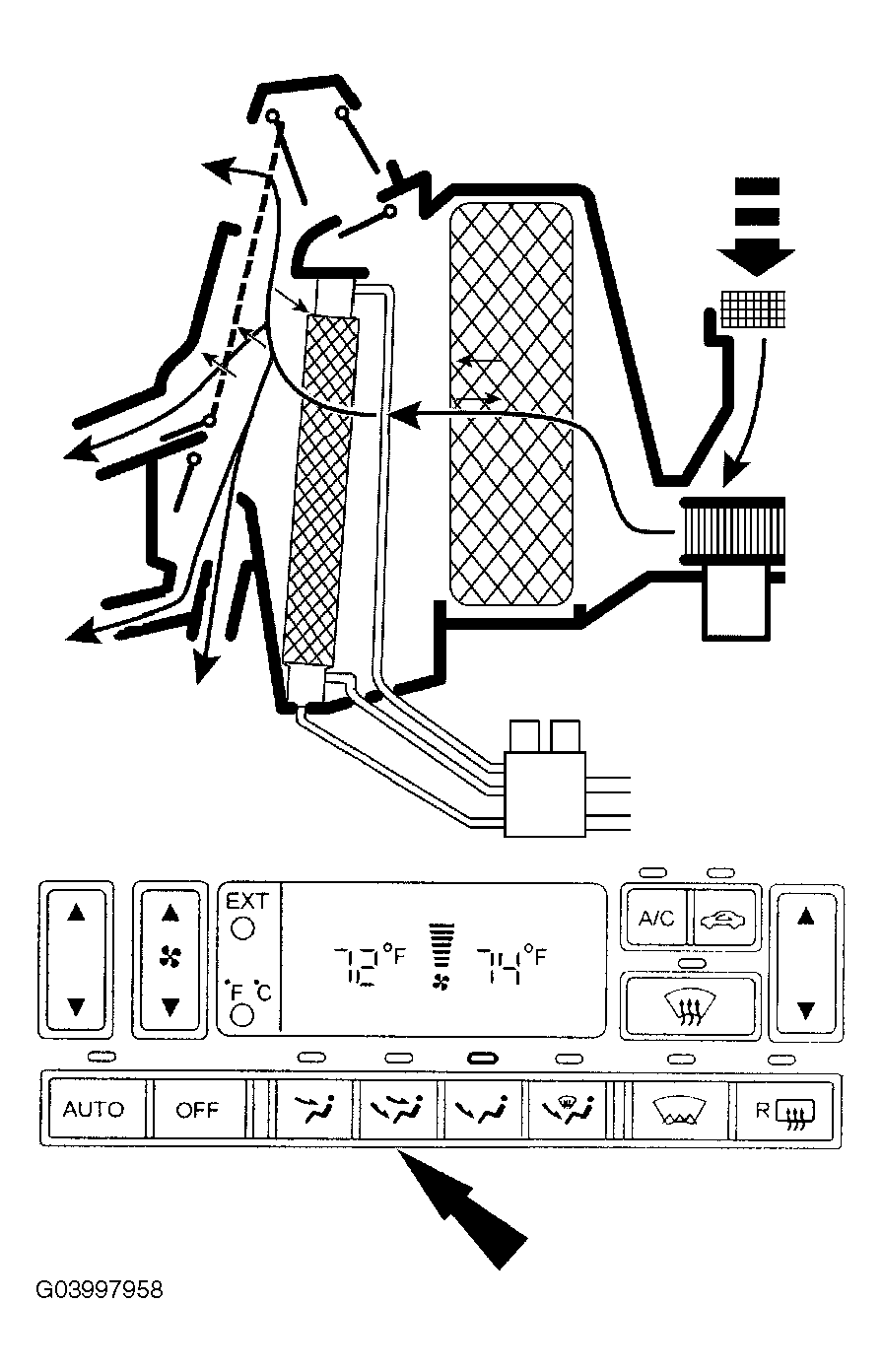 EXT

°F °C

72°F

74°F

A/C

AUTO

OFF

R

G03997958