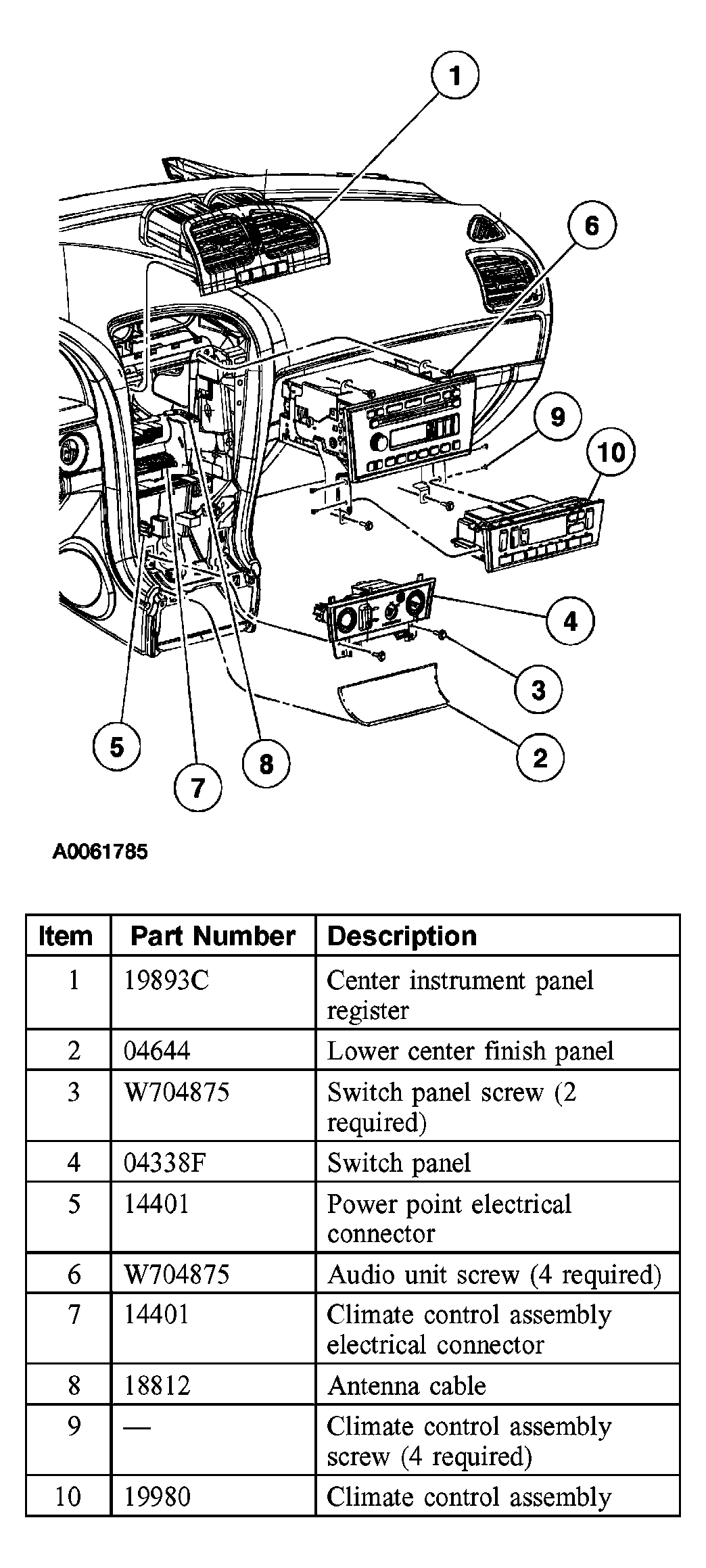 1
6
9
10
4
3
2
5
7
8

A0061785

| Item | Part Number | Description |
|---|---|---|
| 1 | 19893C | Center instrument panel register |
| 2 | 04644 | Lower center finish panel |
| 3 | W704875 | Switch panel screw (2 required) |
| 4 | 04338F | Switch panel |
| 5 | 14401 | Power point electrical connector |
| 6 | W704875 | Audio unit screw (4 required) |
| 7 | 14401 | Climate control assembly electrical connector |
| 8 | 18812 | Antenna cable |
| 9 | — | Climate control assembly screw (4 required) |
| 10 | 19980 | Climate control assembly |