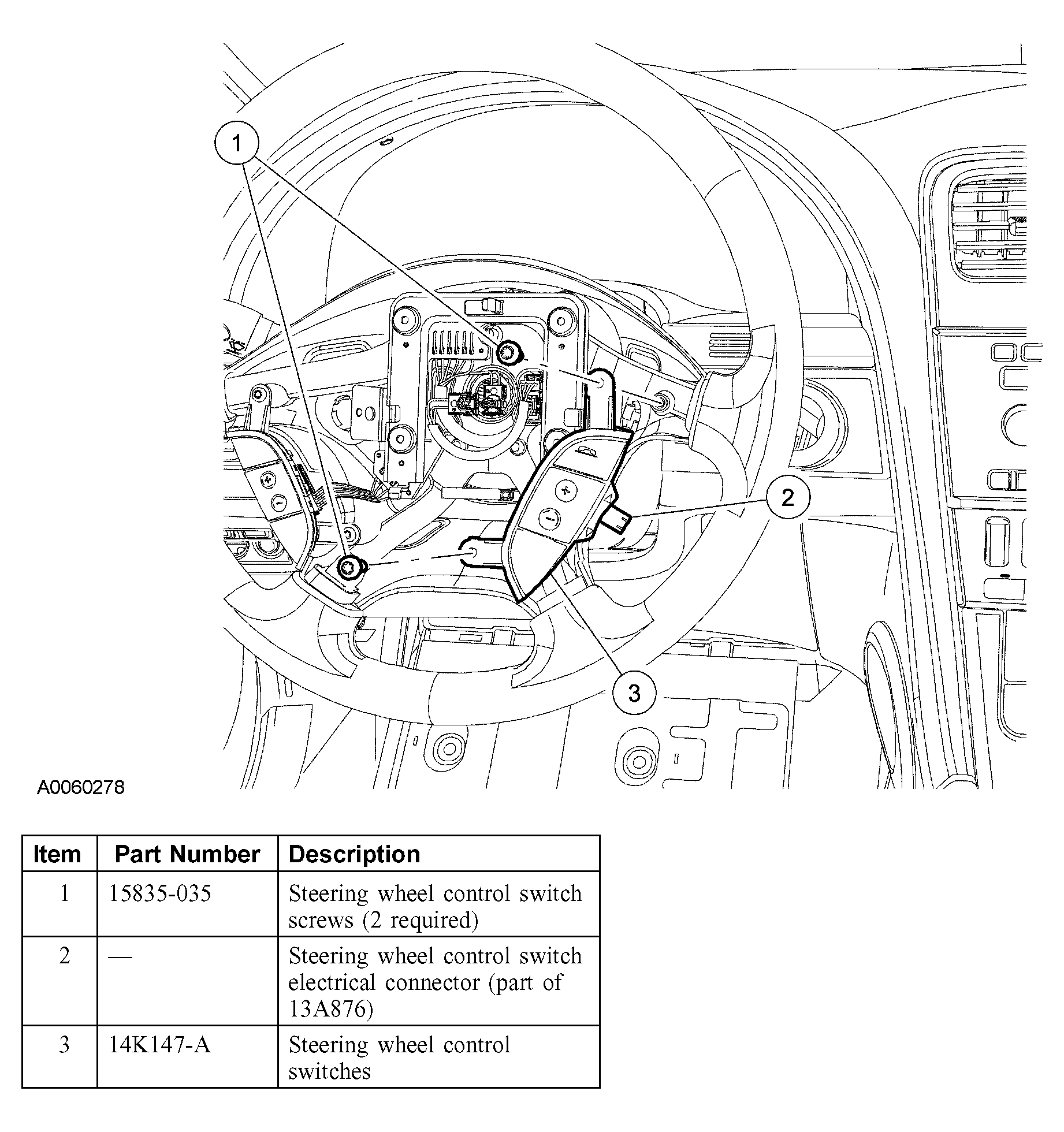 1

2

3

A0060278

| Item | Part Number | Description |
|---|---|---|
| 1 | 15835-035 | Steering wheel control switch screws (2 required) |
| 2 | — | Steering wheel control switch electrical connector (part of 13A876) |
| 3 | 14K147-A | Steering wheel control switches |