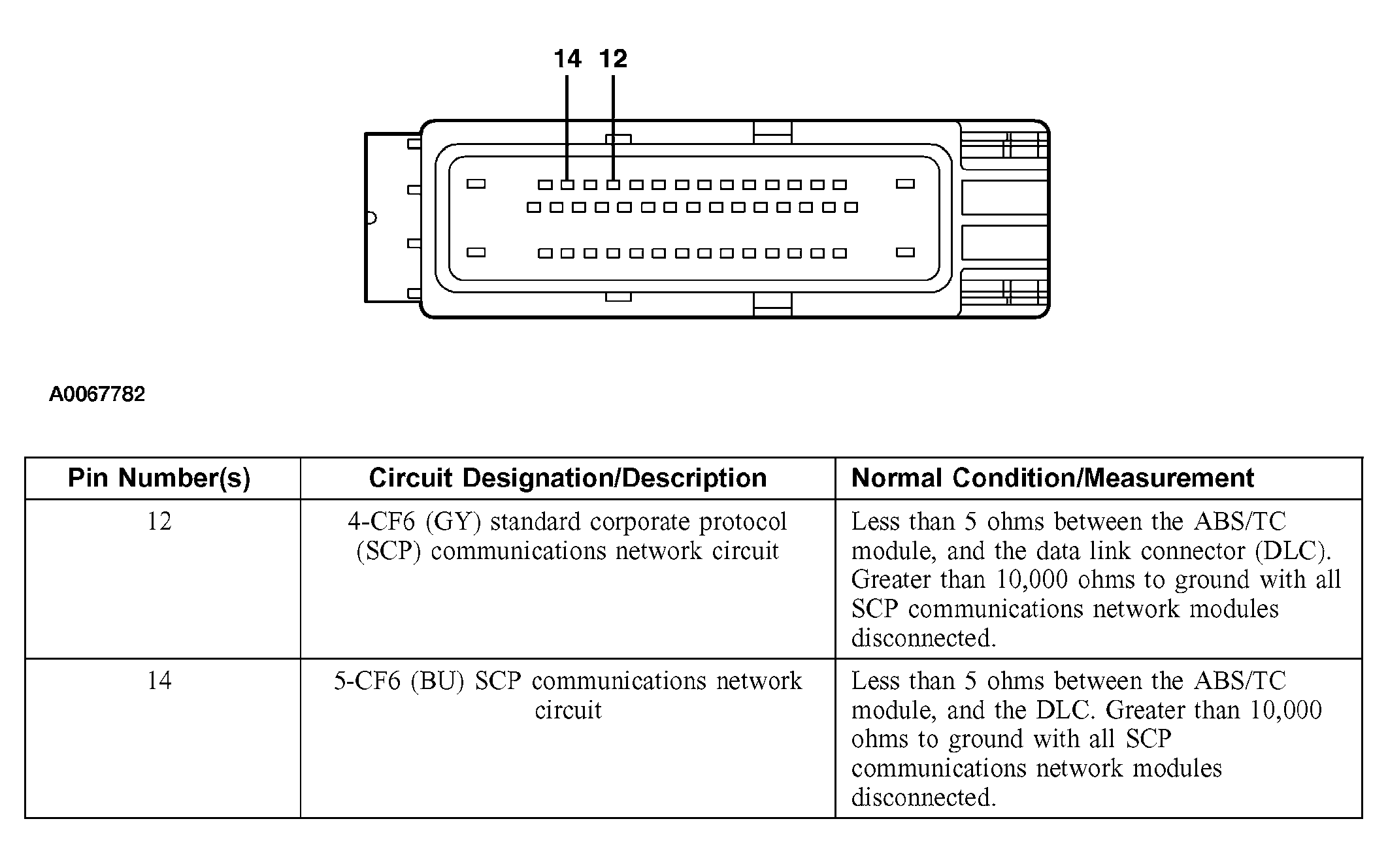 14 12

A0067782

| Pin Number(s) | Circuit Designation/Description | Normal Condition/Measurement |
|---|---|---|
| 12 | 4-CF6 (GY) standard corporate protocol (SCP) communications network circuit | Less than 5 ohms between the ABS/TC module, and the data link connector (DLC). Greater than 10,000 ohms to ground with all SCP communications network modules disconnected. |
| 14 | 5-CF6 (BU) SCP communications network circuit | Less than 5 ohms between the ABS/TC module, and the DLC. Greater than 10,000 ohms to ground with all SCP communications network modules disconnected. |