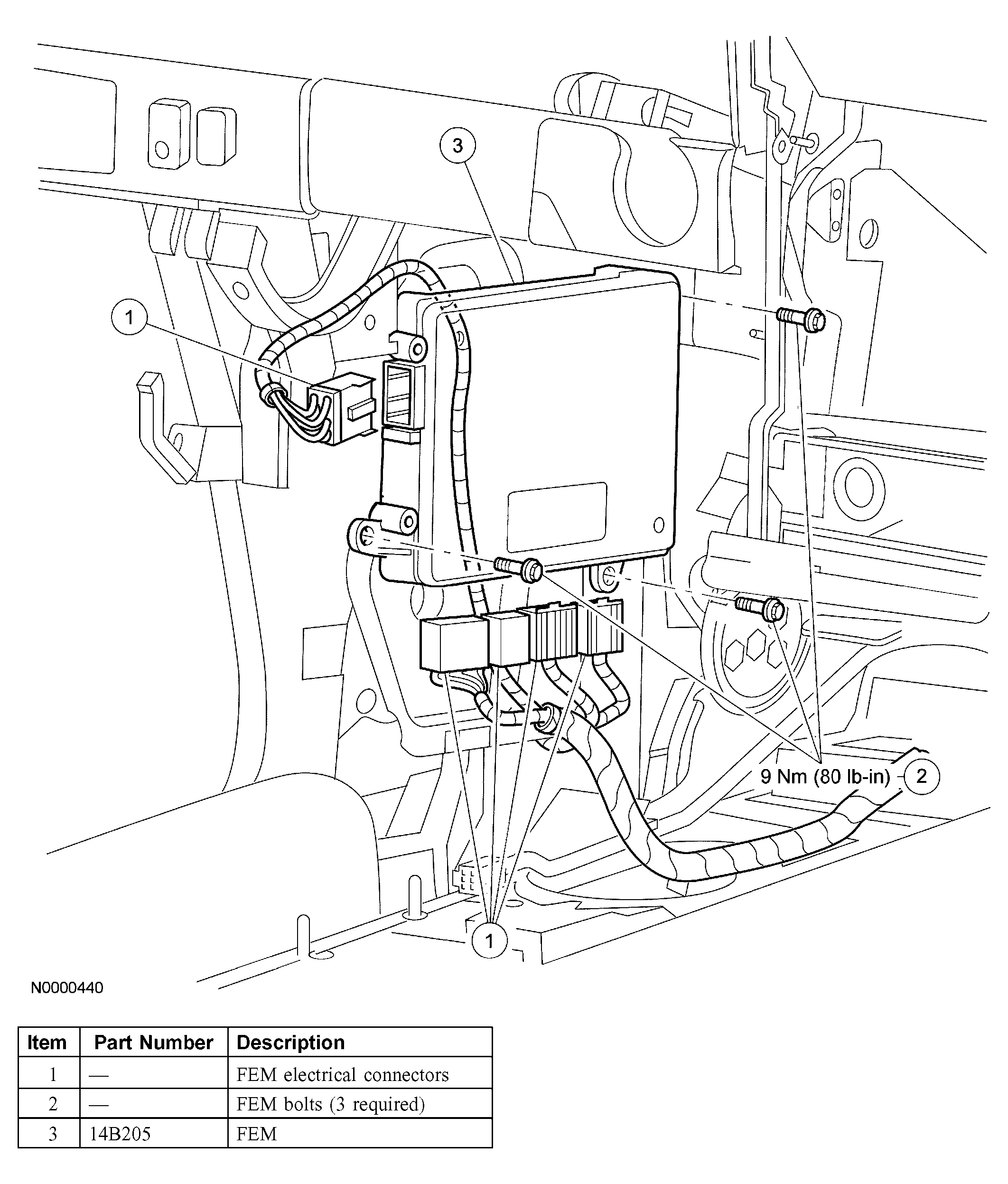 3

1

9 Nm (80 lb-in)

2

1

N0000440

| Item | Part Number | Description |
|---|---|---|
| 1 | — | FEM electrical connectors |
| 2 | — | FEM bolts (3 required) |
| 3 | 14B205 | FEM |