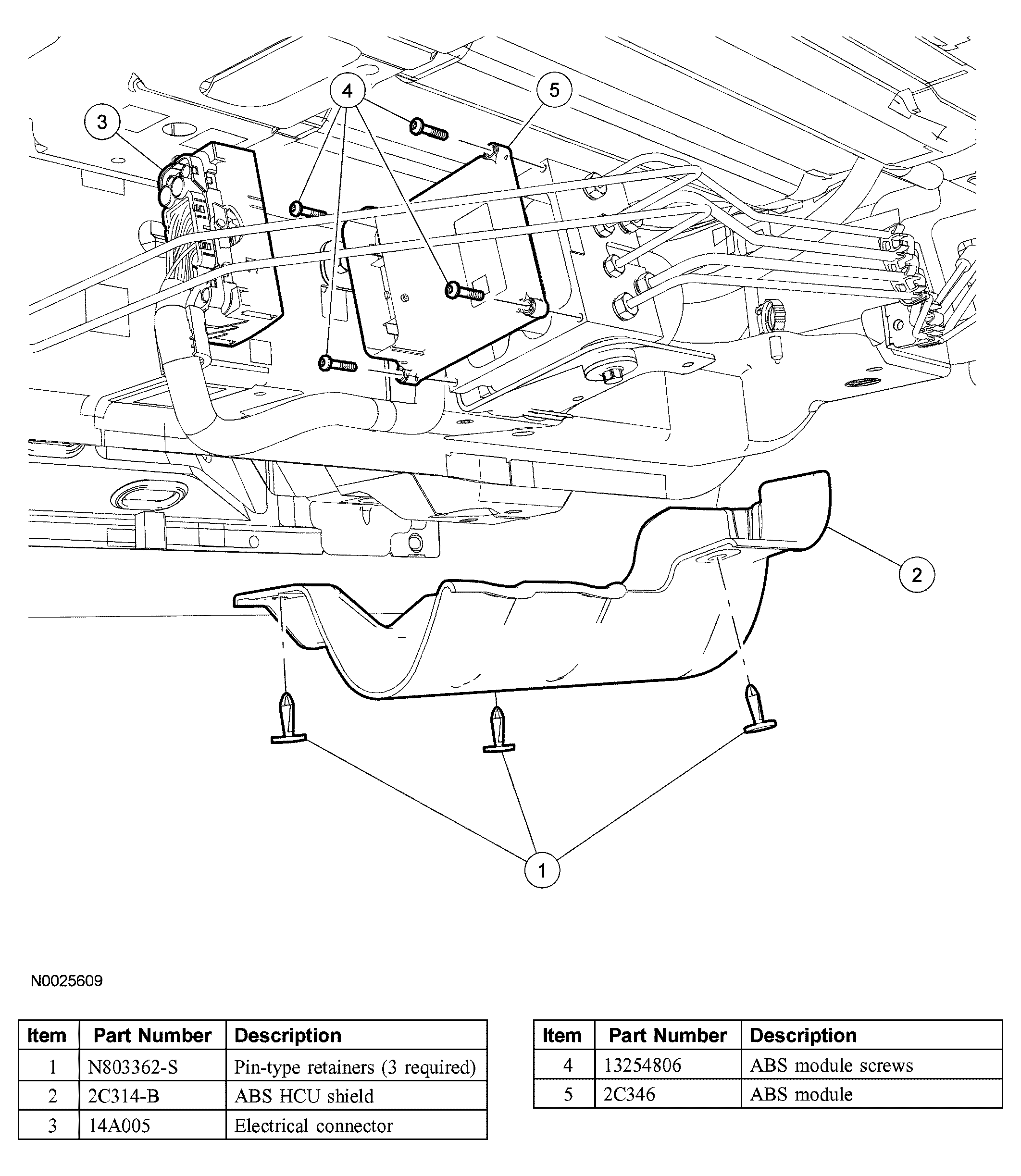 3

4

5

2

1

N0025609

| Item | Part Number | Description |
|---|---|---|
| 1 | N803362-S | Pin-type retainers (3 required) |
| 2 | 2C314-B | ABS HCU shield |
| 3 | 14A005 | Electrical connector |

| Item | Part Number | Description |
|---|---|---|
| 4 | 13254806 | ABS module screws |
| 5 | 2C346 | ABS module |