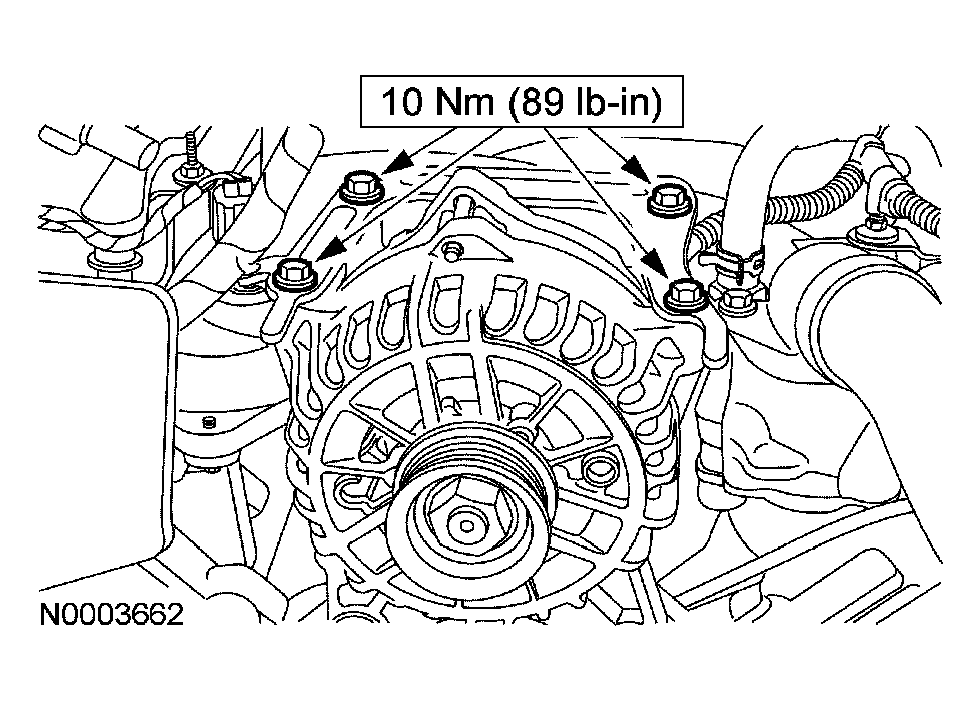 10 Nm (89 lb-in)

N0003662