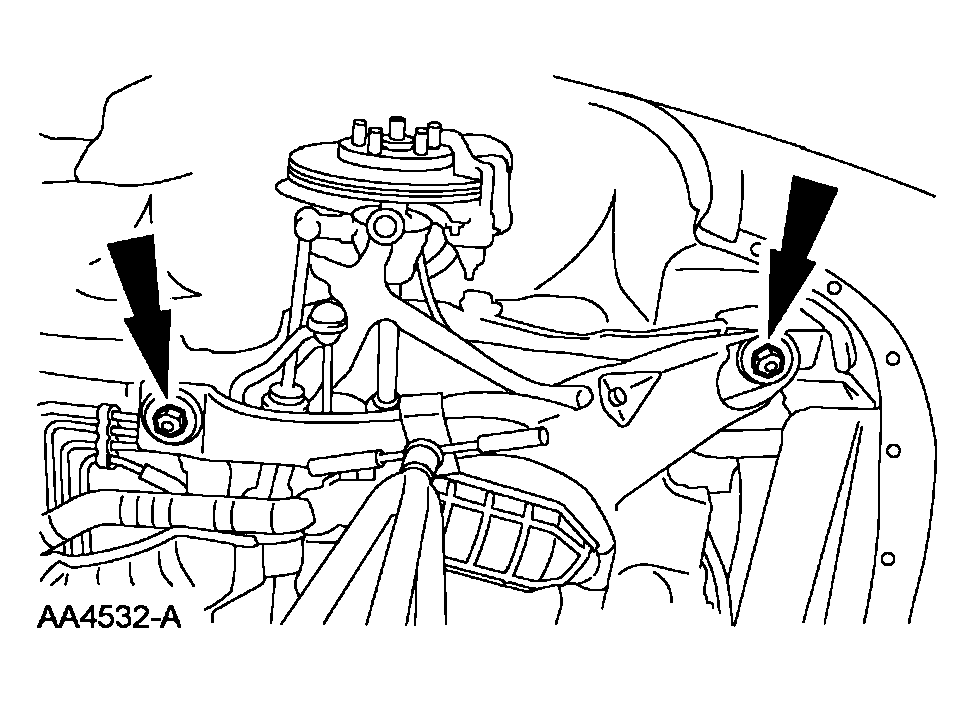 AA4532-A