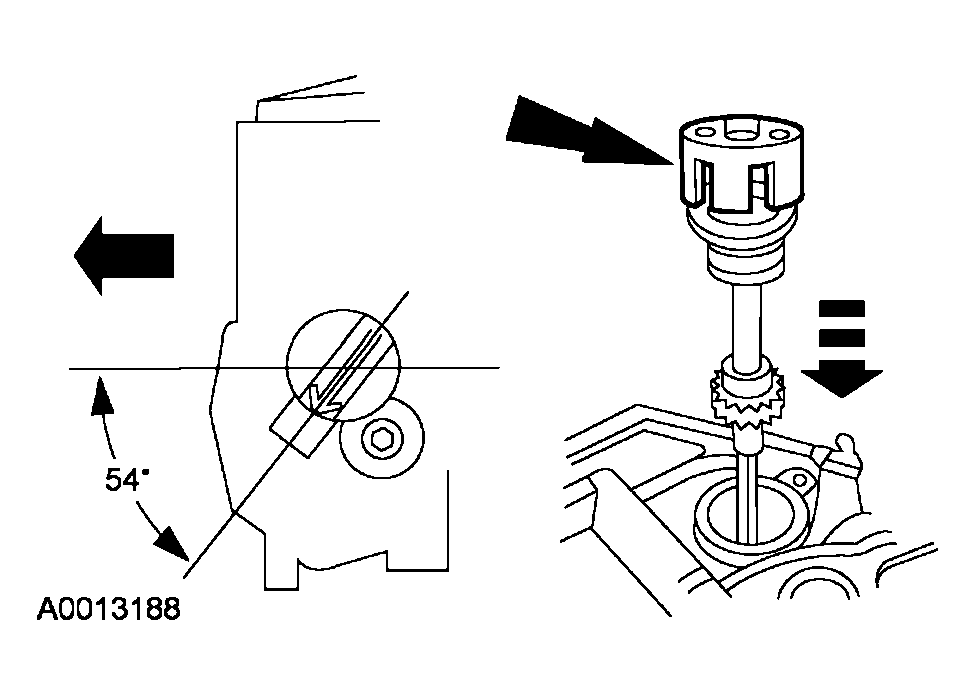 54°

A0013188