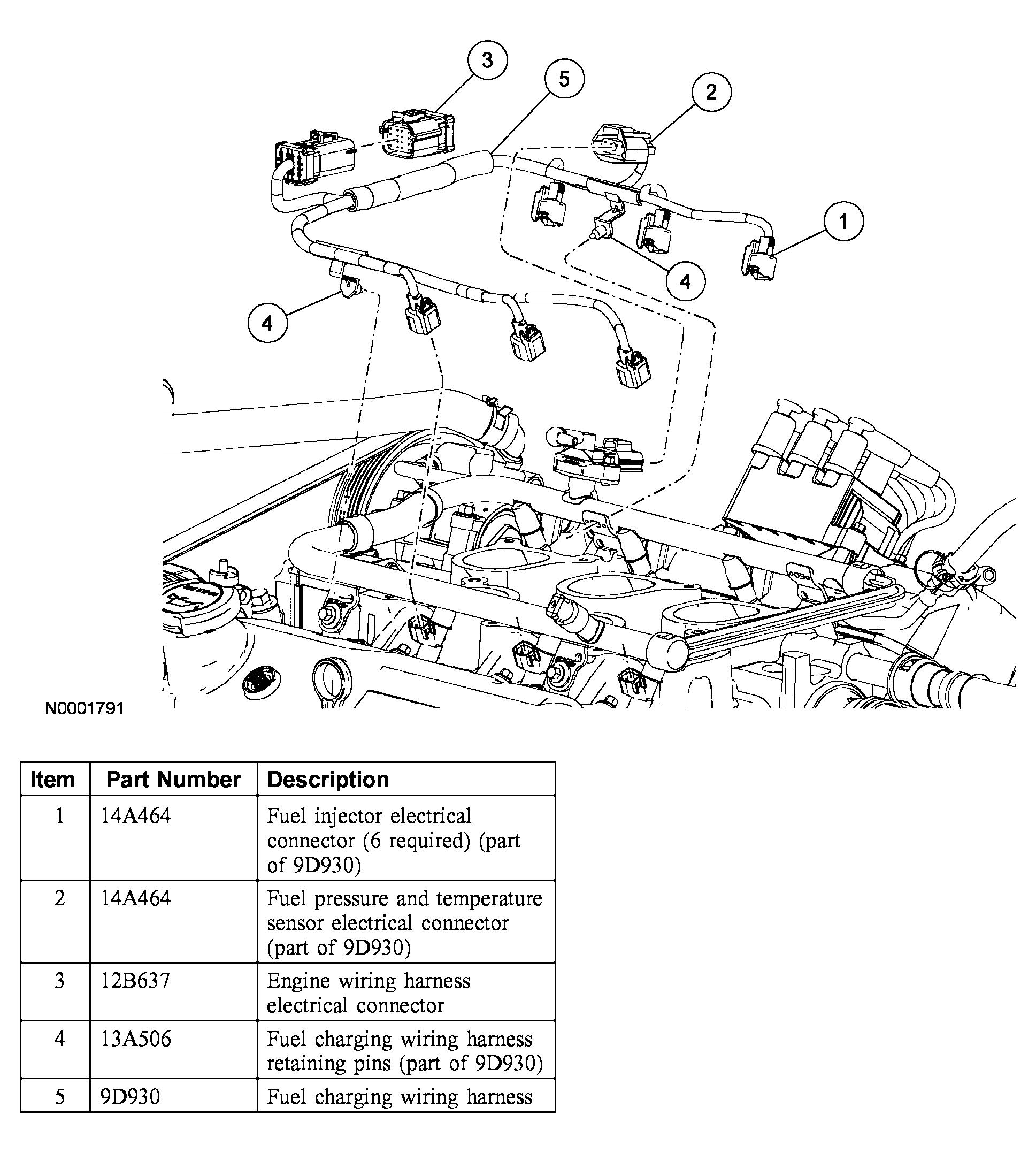 3
5
2
1
4
4

N0001791

| Item | Part Number | Description |
|---|---|---|
| 1 | 14A464 | Fuel injector electrical connector (6 required) (part of 9D930) |
| 2 | 14A464 | Fuel pressure and temperature sensor electrical connector (part of 9D930) |
| 3 | 12B637 | Engine wiring harness electrical connector |
| 4 | 13A506 | Fuel charging wiring harness retaining pins (part of 9D930) |
| 5 | 9D930 | Fuel charging wiring harness |