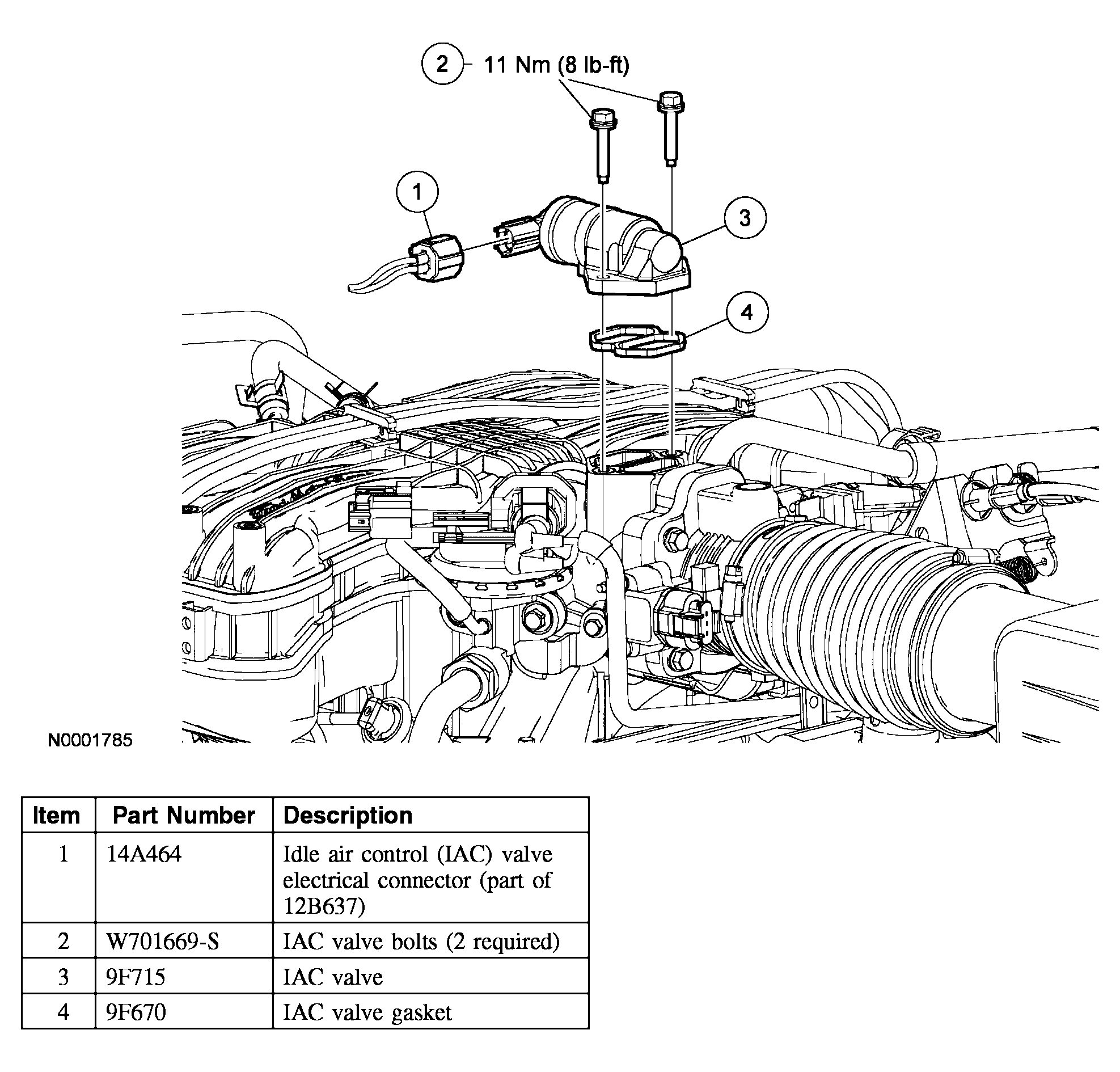 2 11 Nm (8 lb-ft)

1

3

4

N0001785

| Item | Part Number | Description |
|---|---|---|
| 1 | 14A464 | Idle air control (IAC) valve electrical connector (part of 12B637) |
| 2 | W701669-S | IAC valve bolts (2 required) |
| 3 | 9F715 | IAC valve |
| 4 | 9F670 | IAC valve gasket |