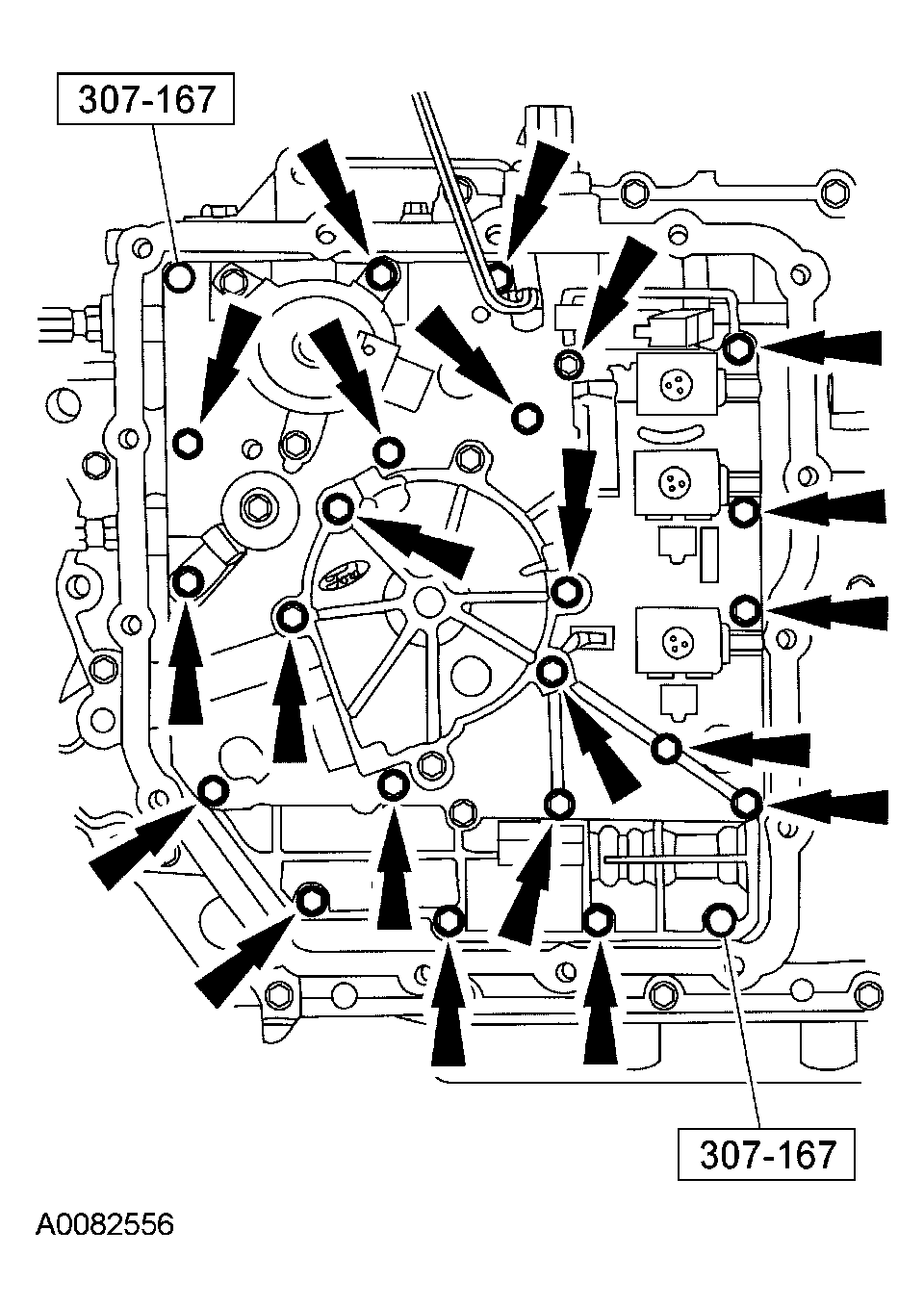 307-167

Ford

307-167

A0082556