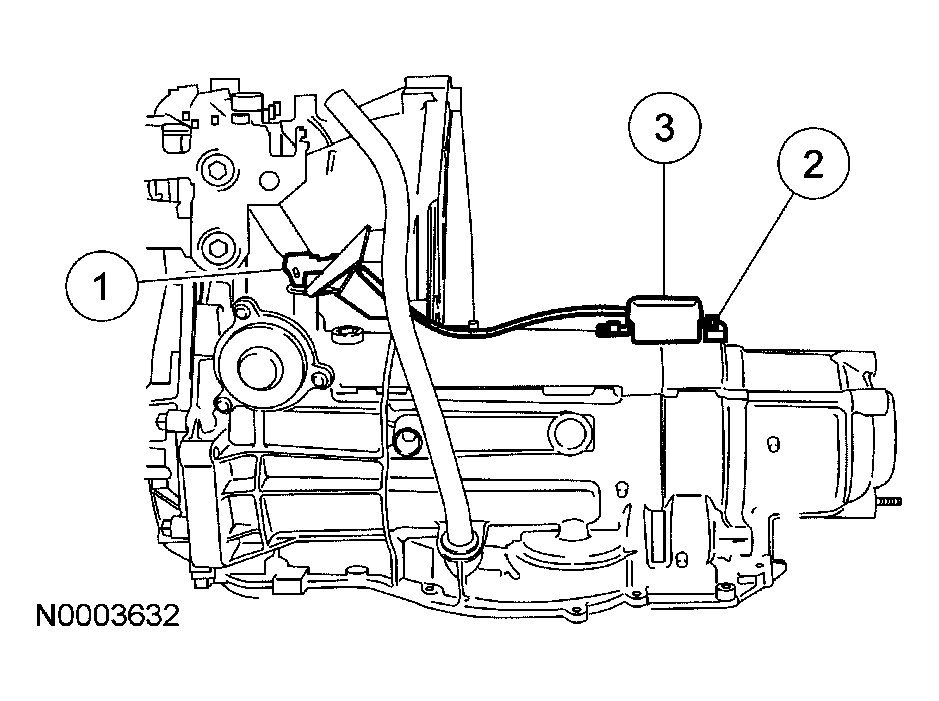 3
2
1
N0003632