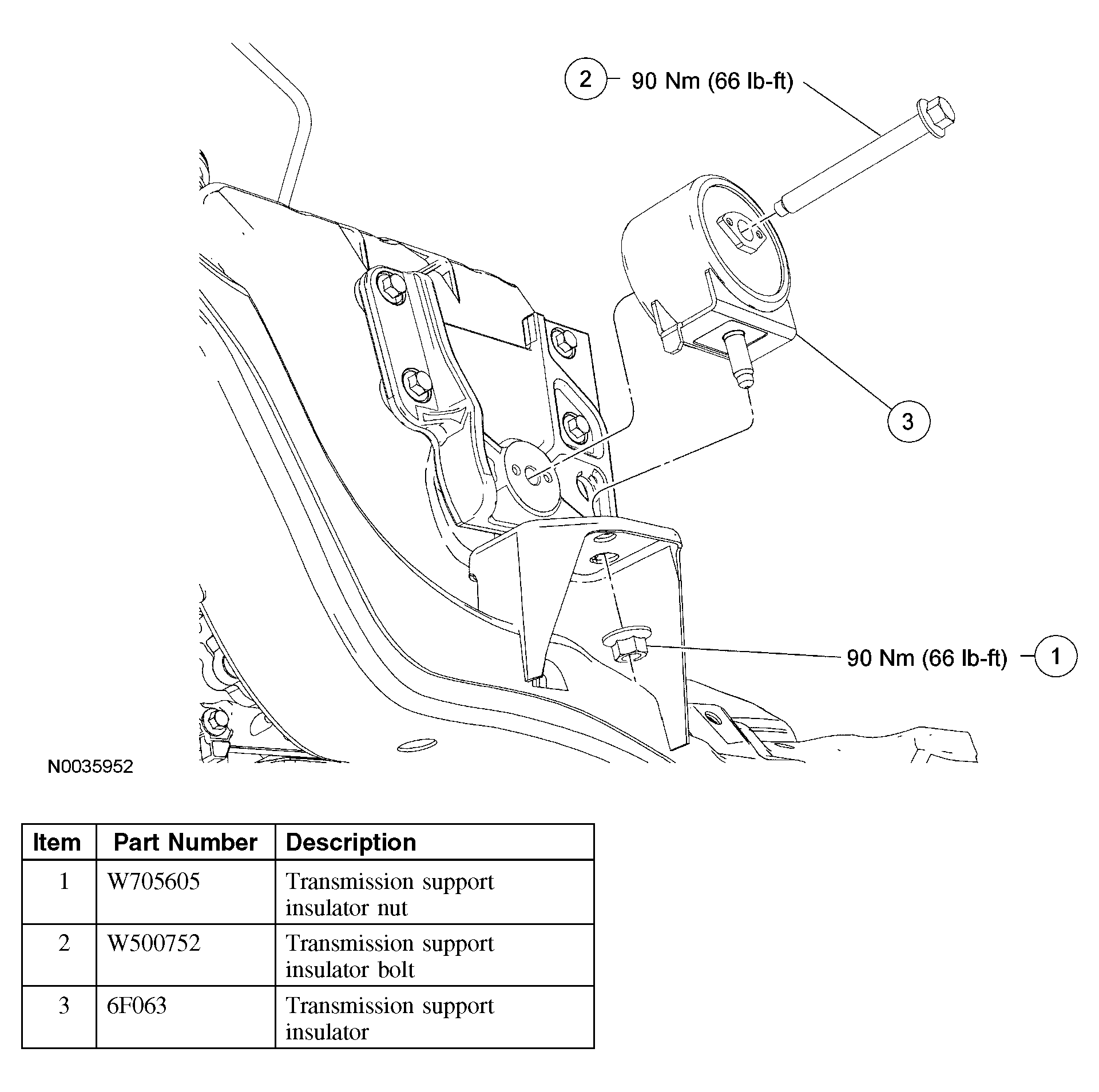 2 90 Nm (66 lb-ft)

3

90 Nm (66 lb-ft) 1

N0035952

| Item | Part Number | Description |
|---|---|---|
| 1 | W705605 | Transmission support insulator nut |
| 2 | W500752 | Transmission support insulator bolt |
| 3 | 6F063 | Transmission support insulator |