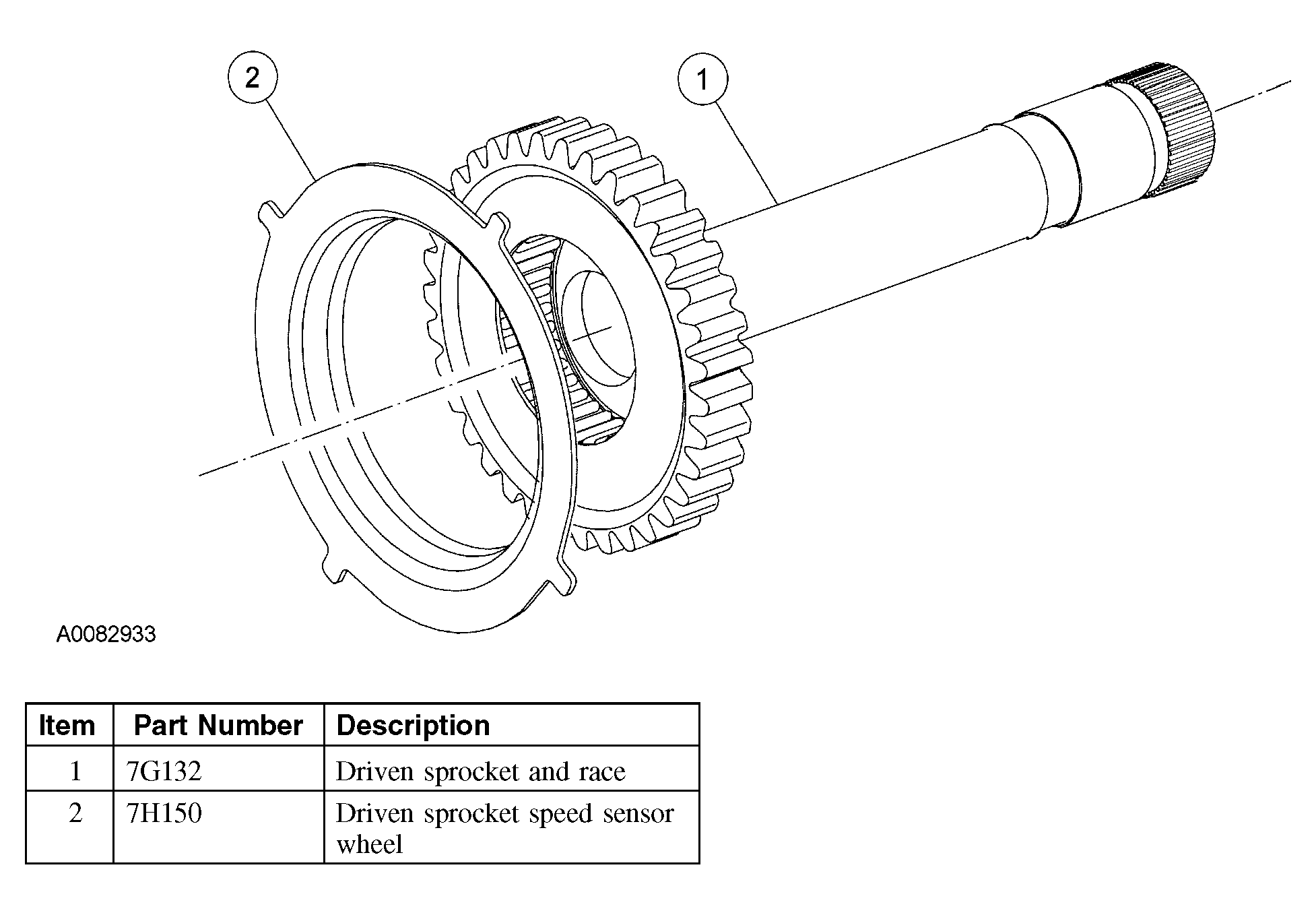 2

1

A0082933

| Item | Part Number | Description |
|---|---|---|
| 1 | 7G132 | Driven sprocket and race |
| 2 | 7H150 | Driven sprocket speed sensor wheel |