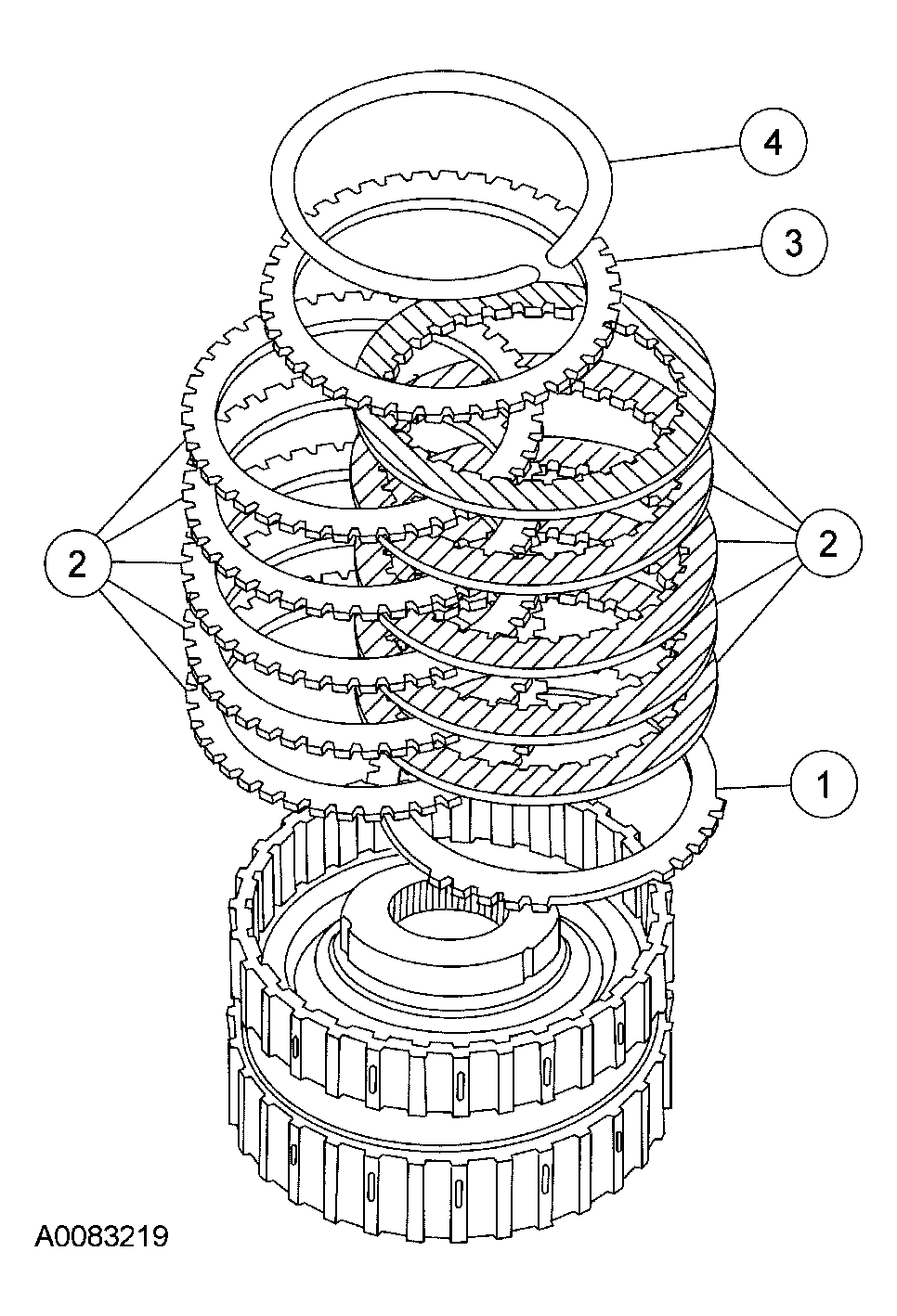 4
3
2
2
1
A0083219