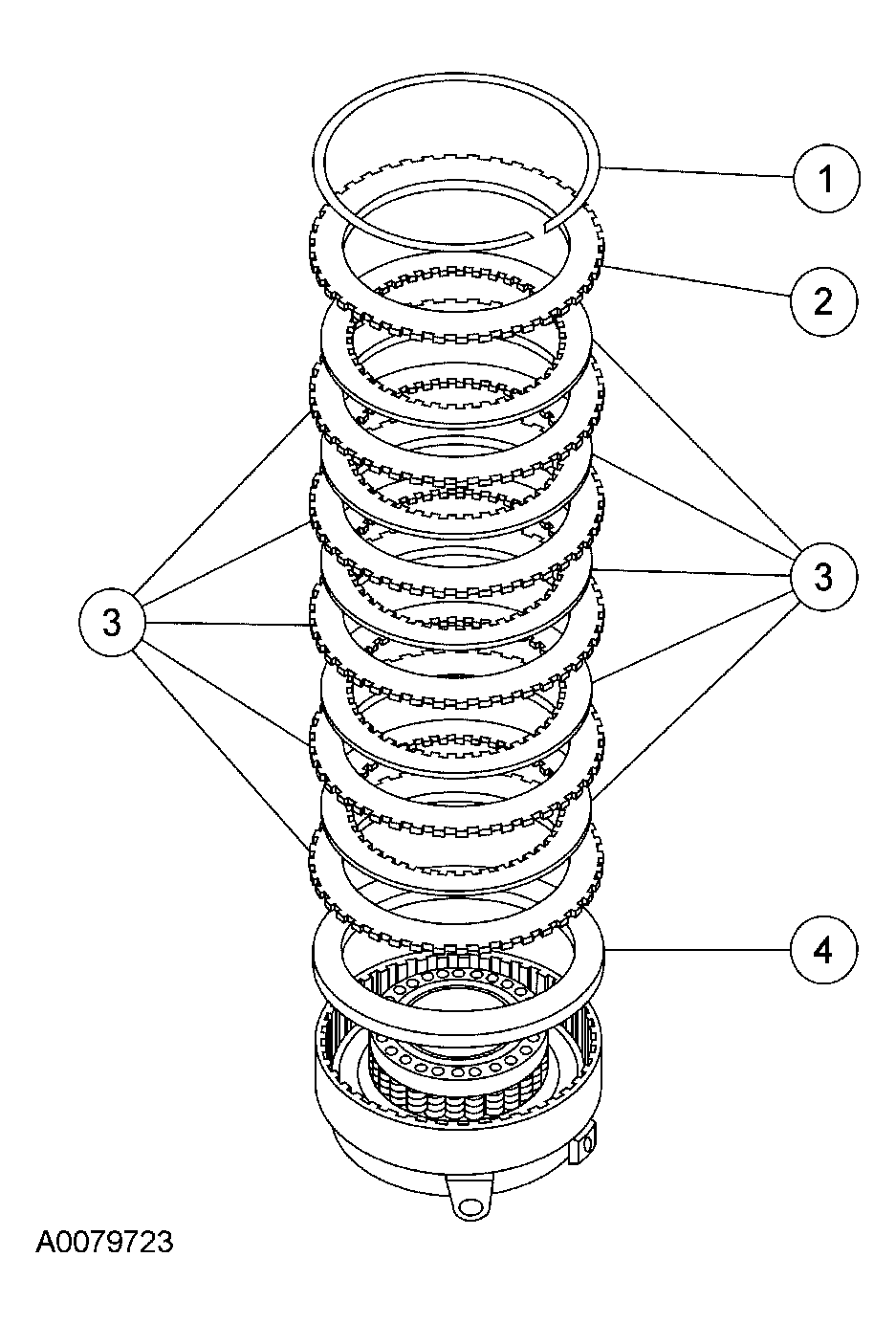 1
2
3
3
4
A0079723