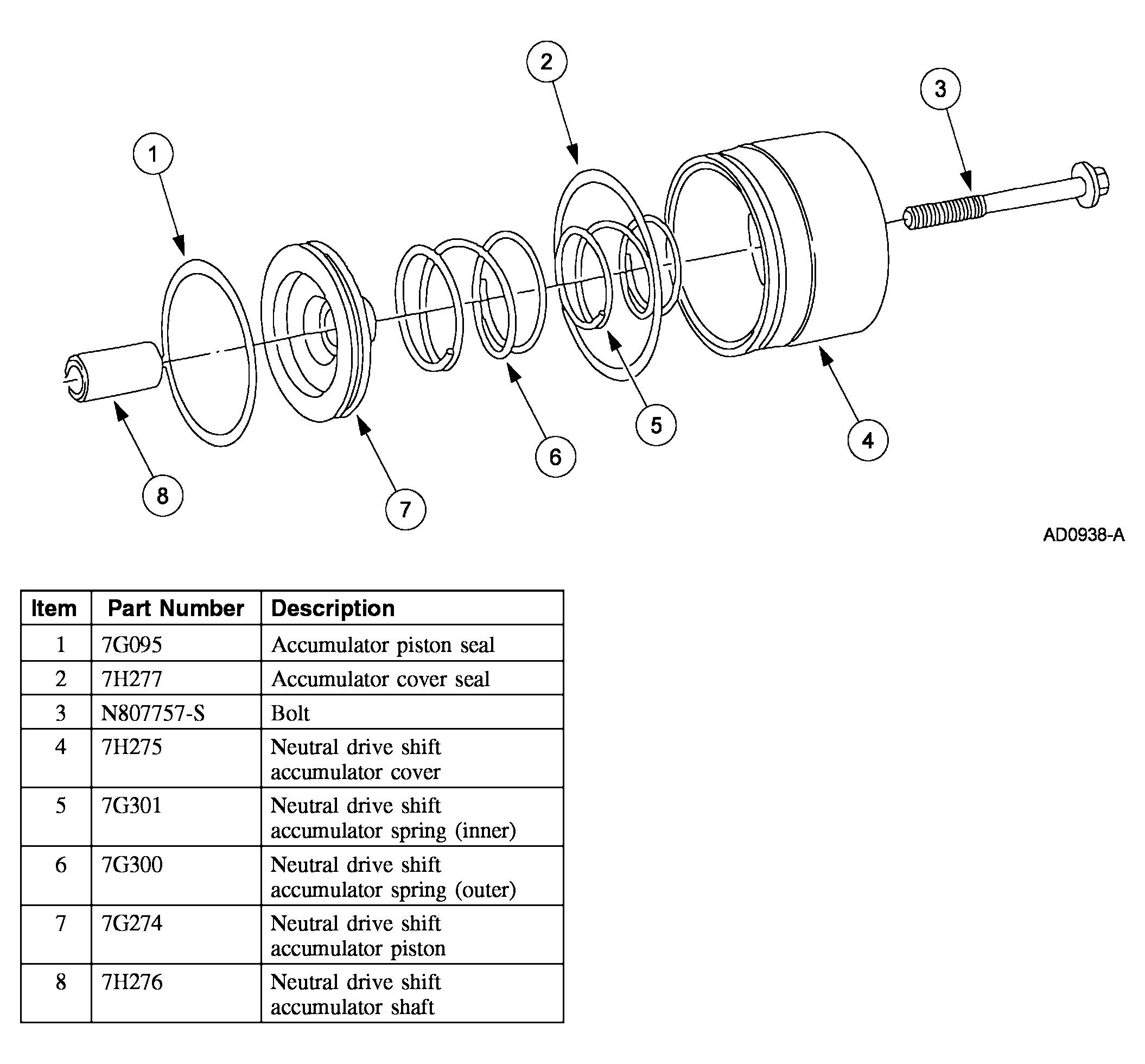 2
3
1
5
4
6
8
7
AD0938-A

| Item | Part Number | Description |
|---|---|---|
| 1 | 7G095 | Accumulator piston seal |
| 2 | 7H277 | Accumulator cover seal |
| 3 | N807757-S | Bolt |
| 4 | 7H275 | Neutral drive shift accumulator cover |
| 5 | 7G301 | Neutral drive shift accumulator spring (inner) |
| 6 | 7G300 | Neutral drive shift accumulator spring (outer) |
| 7 | 7G274 | Neutral drive shift accumulator piston |
| 8 | 7H276 | Neutral drive shift accumulator shaft |