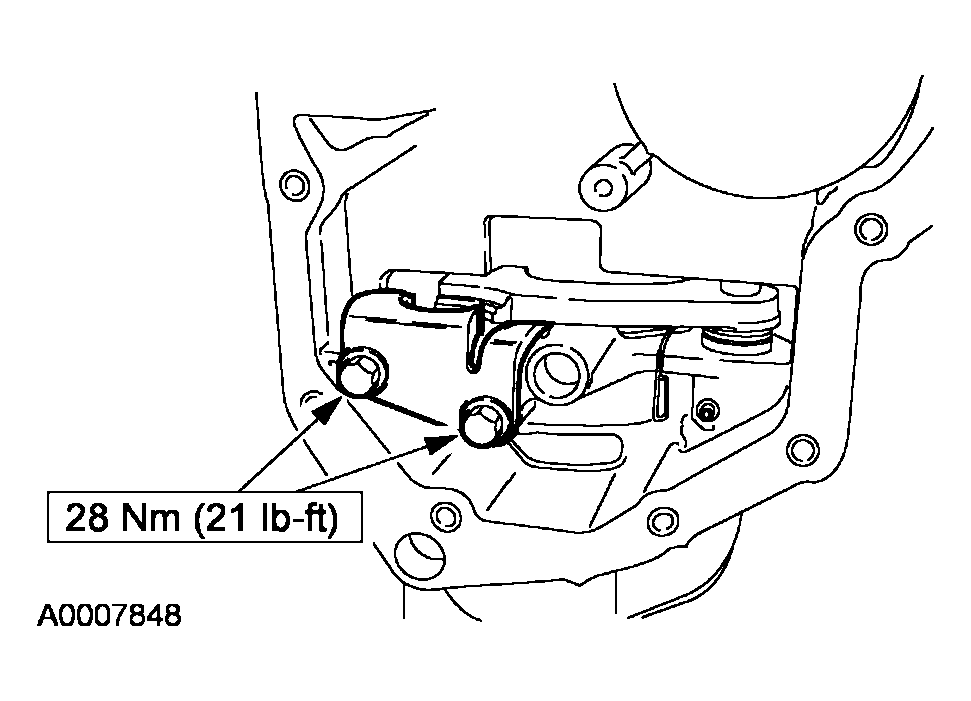 28 Nm (21 lb-ft)

A0007848