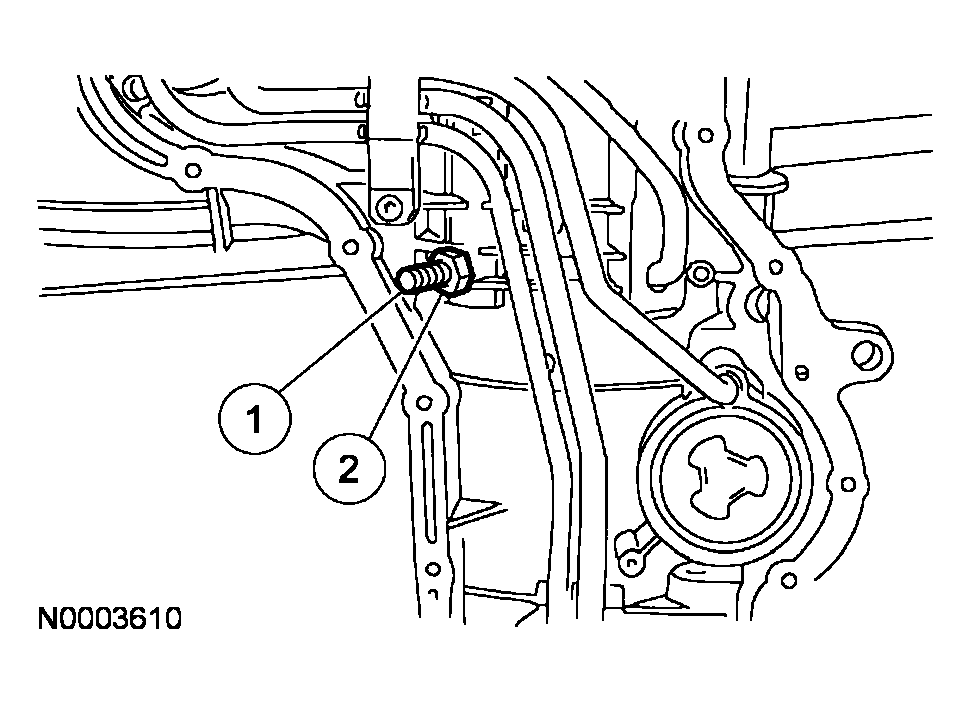 1
2
N0003610