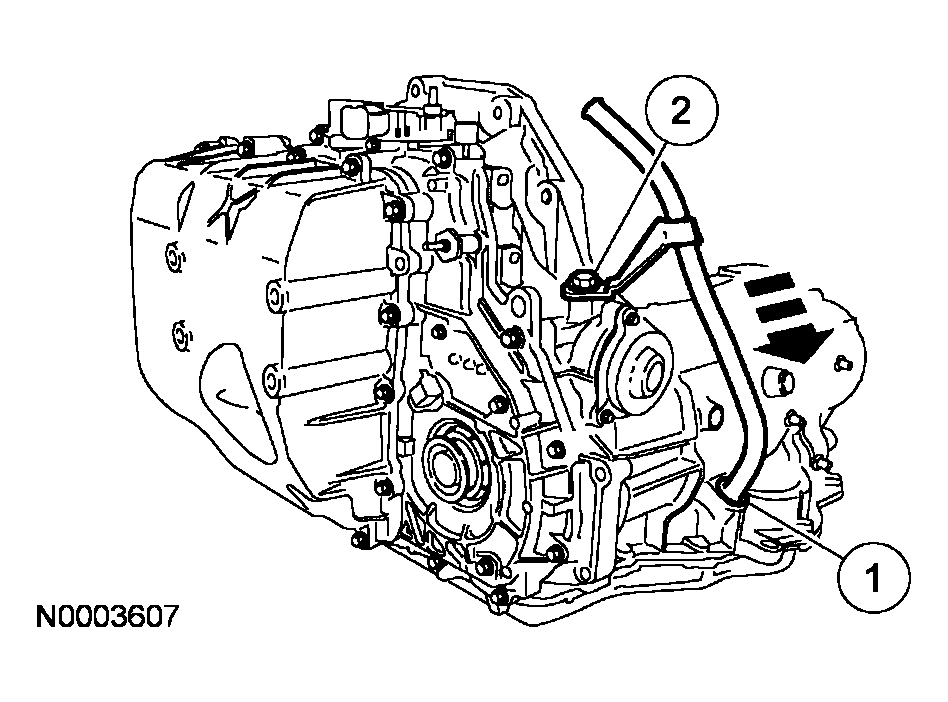 2

1

N0003607