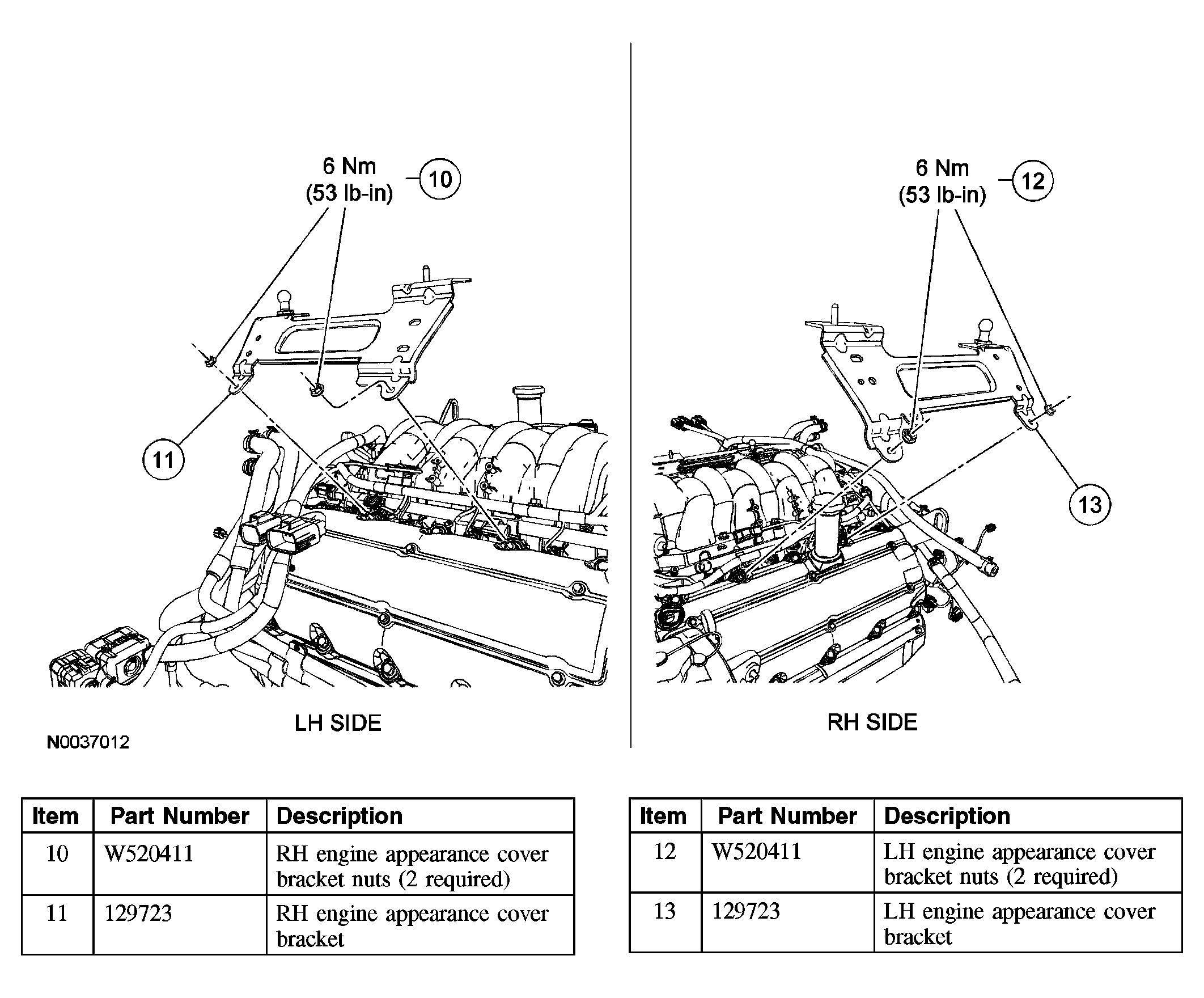 6 Nm
(53 lb-in)

10

11

LH SIDE

N0037012

6 Nm
(53 lb-in)

12

13

RH SIDE

| Item | Part Number | Description |
|---|---|---|
| 10 | W520411 | RH engine appearance cover bracket nuts (2 required) |
| 11 | 129723 | RH engine appearance cover bracket |

| Item | Part Number | Description |
|---|---|---|
| 12 | W520411 | LH engine appearance cover bracket nuts (2 required) |
| 13 | 129723 | LH engine appearance cover bracket |