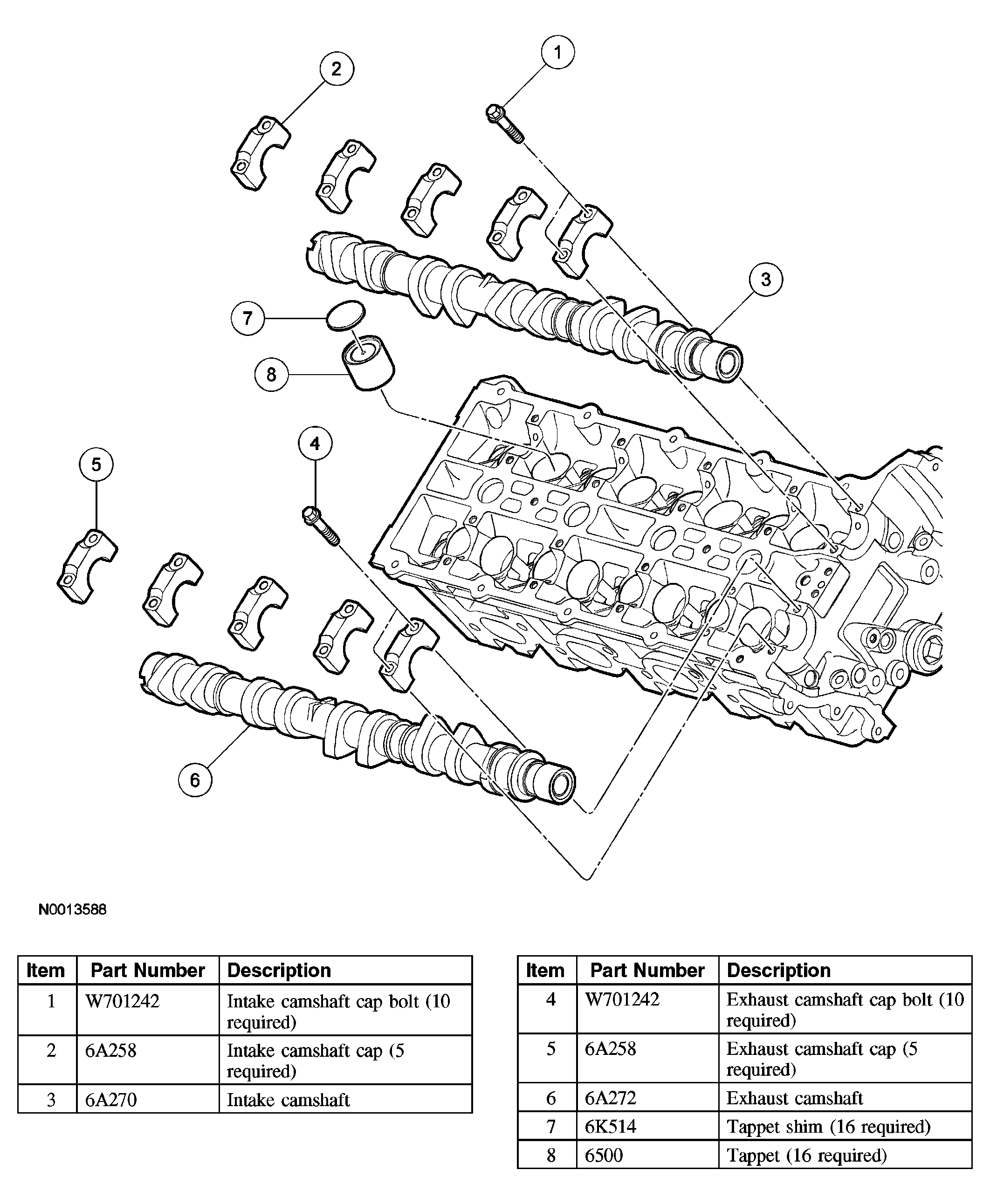 1
2
3
7
8
4
5
6

N0013588

| Item | Part Number | Description |
|---|---|---|
| 1 | W701242 | Intake camshaft cap bolt (10 required) |
| 2 | 6A258 | Intake camshaft cap (5 required) |
| 3 | 6A270 | Intake camshaft |

| Item | Part Number | Description |
|---|---|---|
| 4 | W701242 | Exhaust camshaft cap bolt (10 required) |
| 5 | 6A258 | Exhaust camshaft cap (5 required) |
| 6 | 6A272 | Exhaust camshaft |
| 7 | 6K514 | Tappet shim (16 required) |
| 8 | 6500 | Tappet (16 required) |