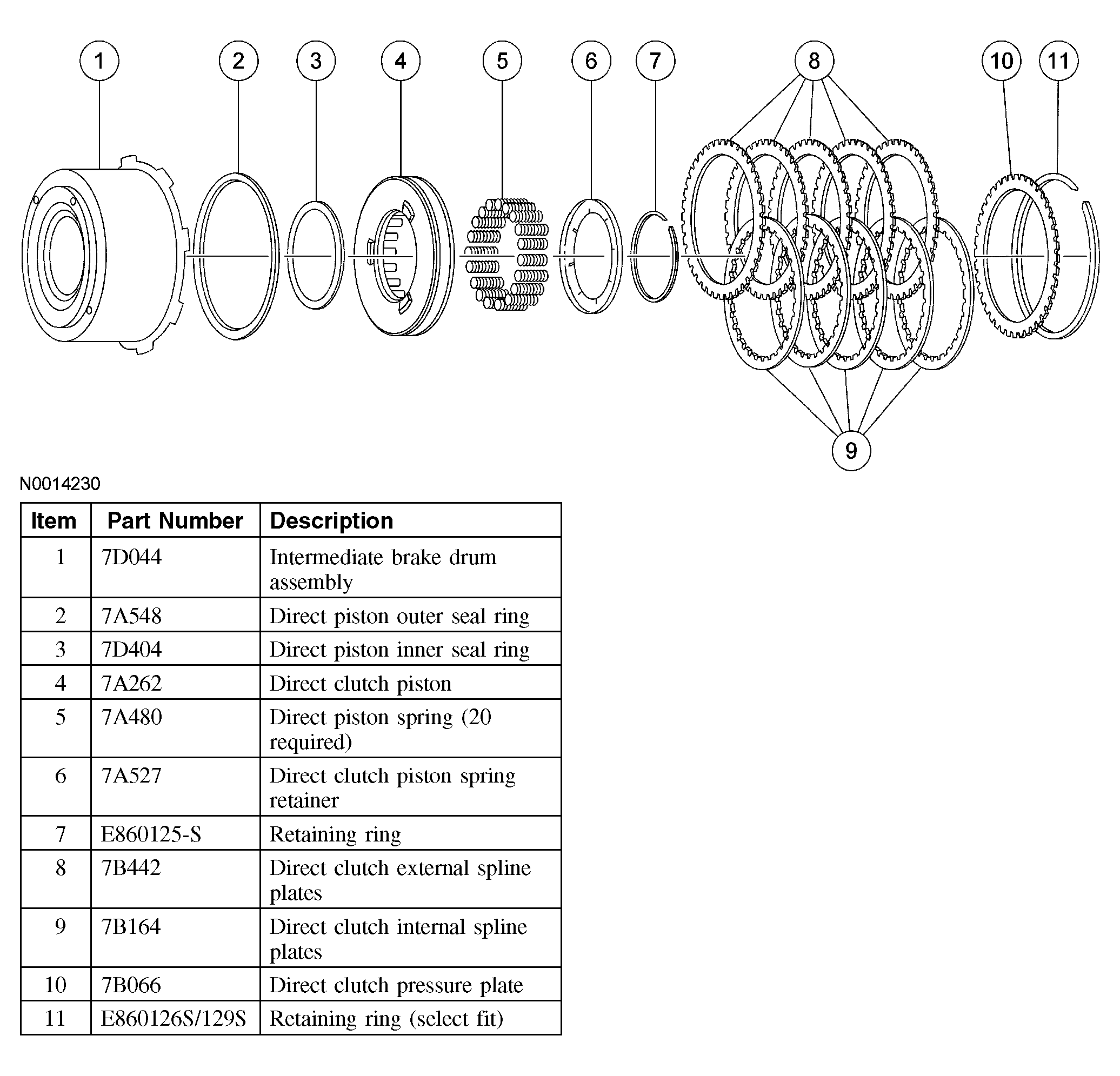 1 2 3 4 5 6 7 8 10 11

9

N0014230

| Item | Part Number | Description |
|---|---|---|
| 1 | 7D044 | Intermediate brake drum assembly |
| 2 | 7A548 | Direct piston outer seal ring |
| 3 | 7D404 | Direct piston inner seal ring |
| 4 | 7A262 | Direct clutch piston |
| 5 | 7A480 | Direct piston spring (20 required) |
| 6 | 7A527 | Direct clutch piston spring retainer |
| 7 | E860125-S | Retaining ring |
| 8 | 7B442 | Direct clutch external spline plates |
| 9 | 7B164 | Direct clutch internal spline plates |
| 10 | 7B066 | Direct clutch pressure plate |
| 11 | E860126S/129S | Retaining ring (select fit) |