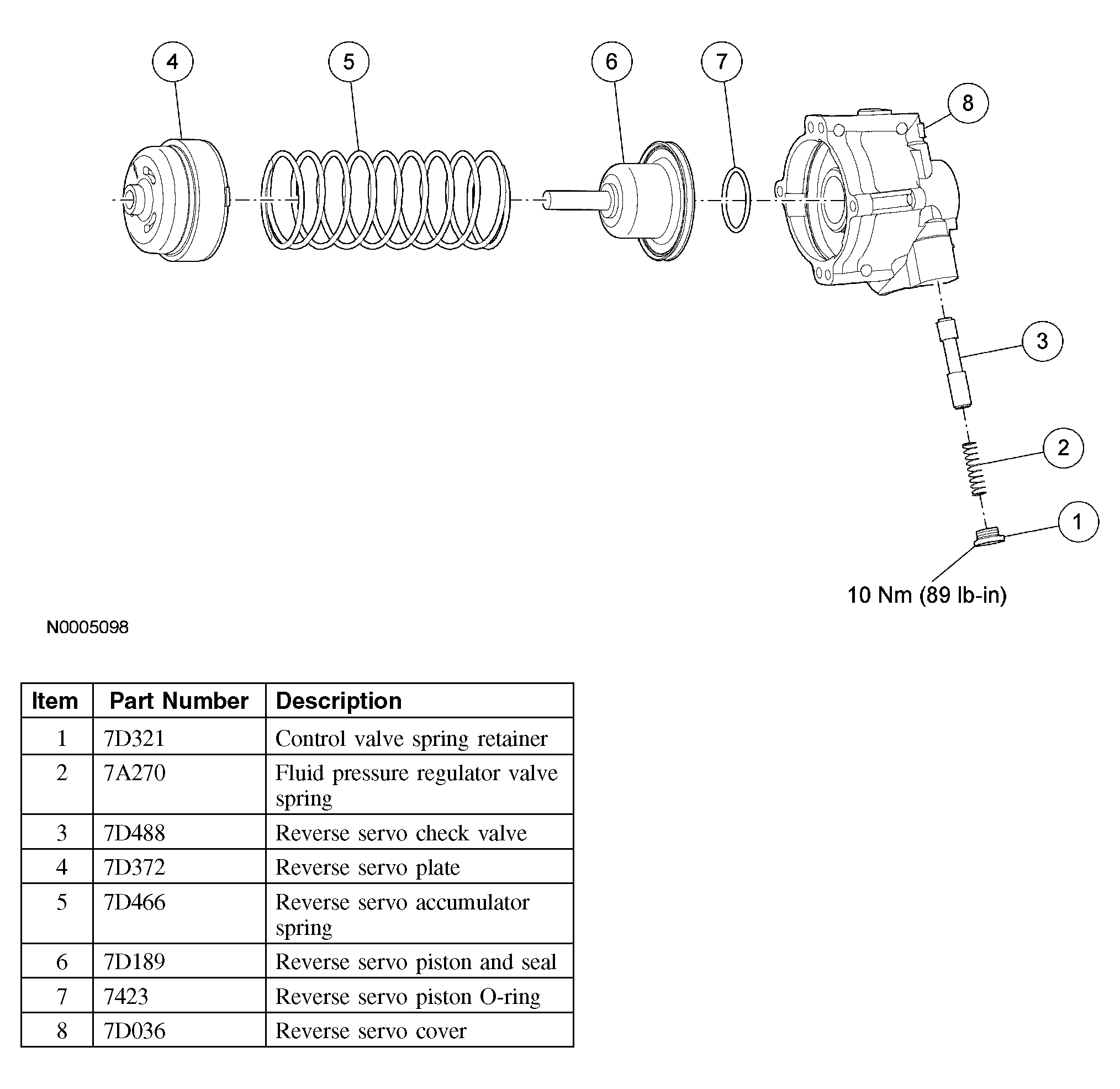 4 5 6 7 8

3

2

1

10 Nm (89 lb-in)

N0005098

| Item | Part Number | Description |
|---|---|---|
| 1 | 7D321 | Control valve spring retainer |
| 2 | 7A270 | Fluid pressure regulator valve spring |
| 3 | 7D488 | Reverse servo check valve |
| 4 | 7D372 | Reverse servo plate |
| 5 | 7D466 | Reverse servo accumulator spring |
| 6 | 7D189 | Reverse servo piston and seal |
| 7 | 7423 | Reverse servo piston O-ring |
| 8 | 7D036 | Reverse servo cover |