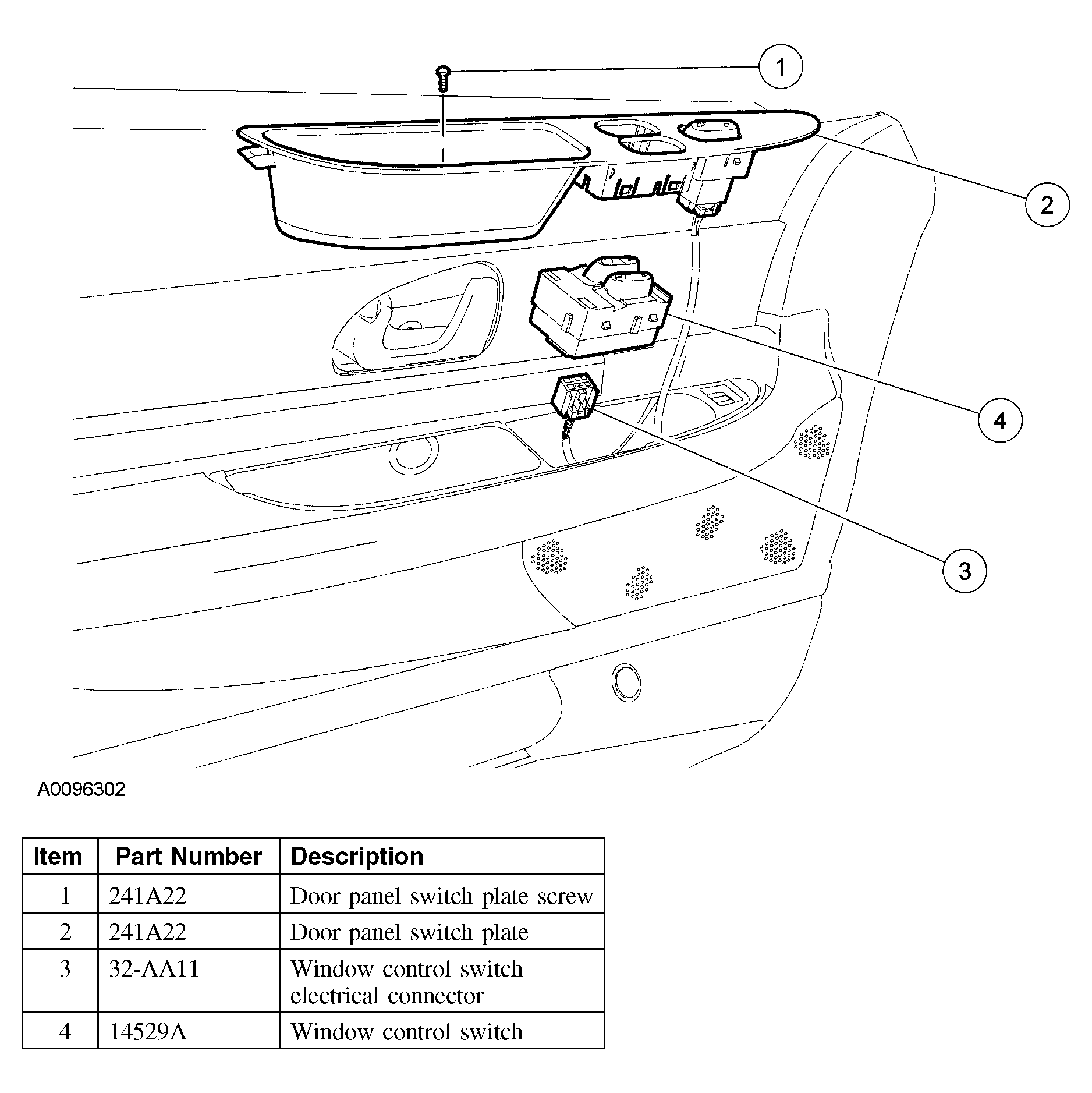 1
2
4
3

A0096302

| Item | Part Number | Description |
|---|---|---|
| 1 | 241A22 | Door panel switch plate screw |
| 2 | 241A22 | Door panel switch plate |
| 3 | 32-AA11 | Window control switch electrical connector |
| 4 | 14529A | Window control switch |