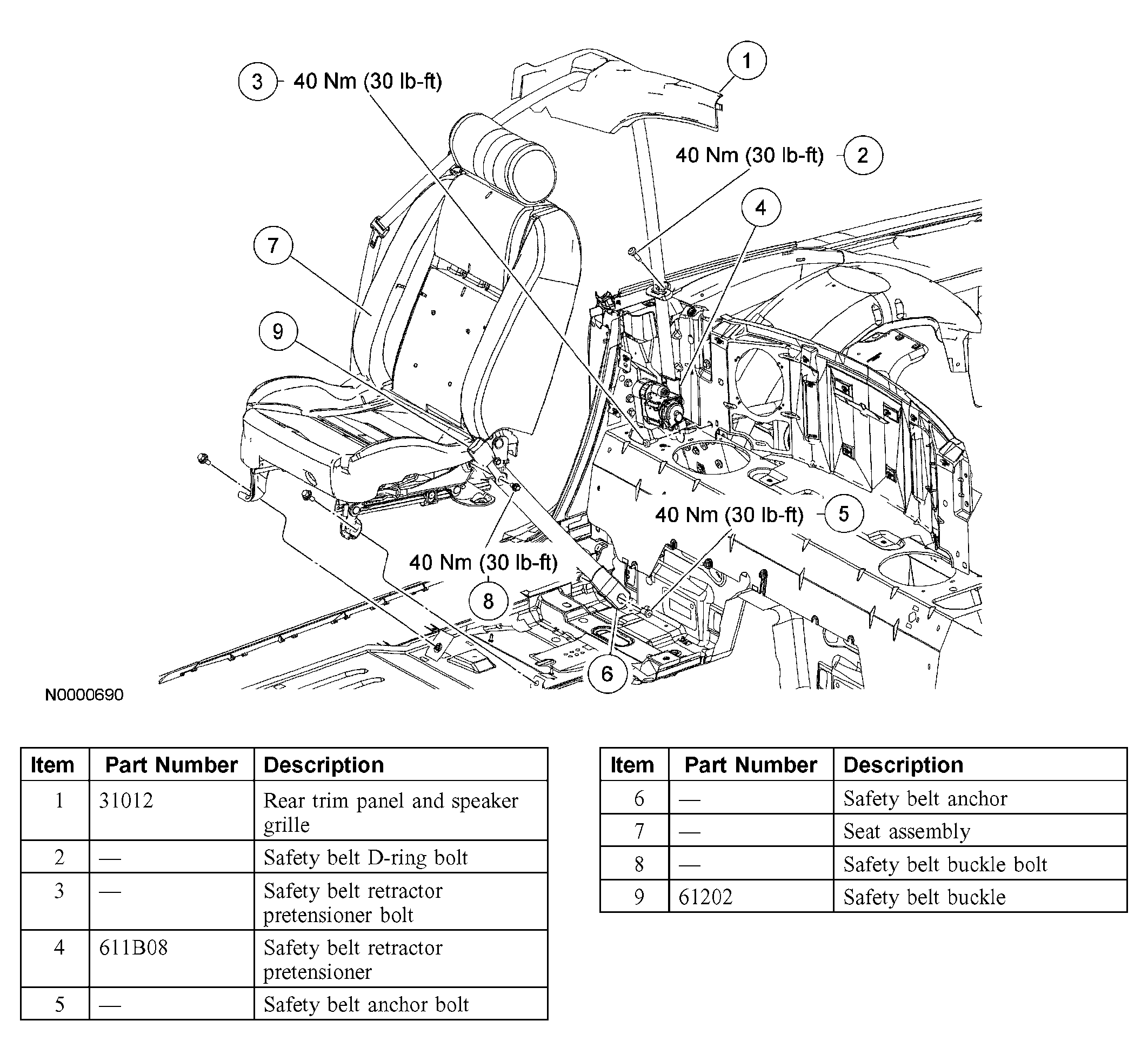 3 40 Nm (30 lb-ft)

1

40 Nm (30 lb-ft) 2

4

7

9

40 Nm (30 lb-ft) 5

40 Nm (30 lb-ft)

8

6

N0000690

| Item | Part Number | Description |
|---|---|---|
| 1 | 31012 | Rear trim panel and speaker grille |
| 2 | — | Safety belt D-ring bolt |
| 3 | — | Safety belt retractor pretensioner bolt |
| 4 | 611B08 | Safety belt retractor pretensioner |
| 5 | — | Safety belt anchor bolt |

| Item | Part Number | Description |
|---|---|---|
| 6 | — | Safety belt anchor |
| 7 | — | Seat assembly |
| 8 | — | Safety belt buckle bolt |
| 9 | 61202 | Safety belt buckle |