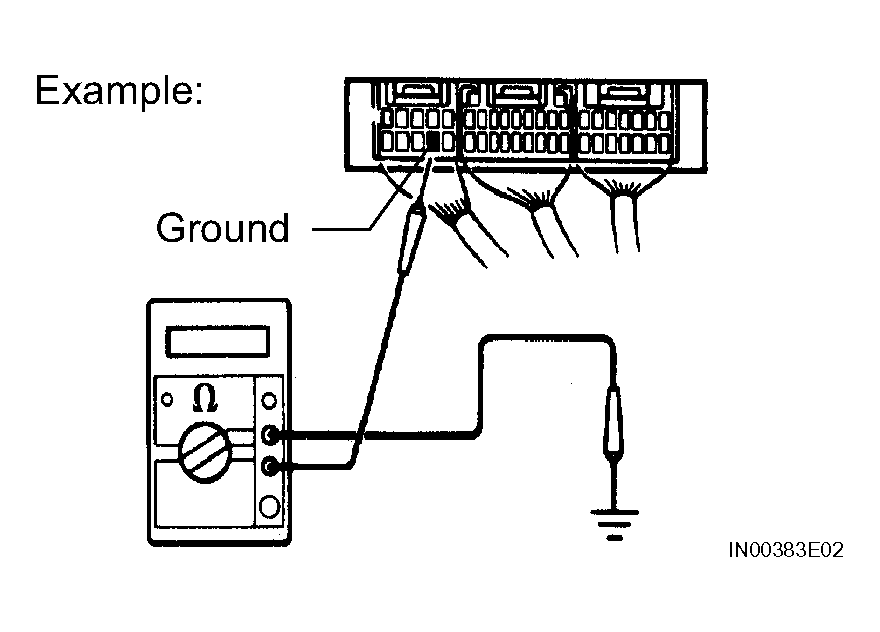 Example:

Ground

$\Omega$

IN00383E02