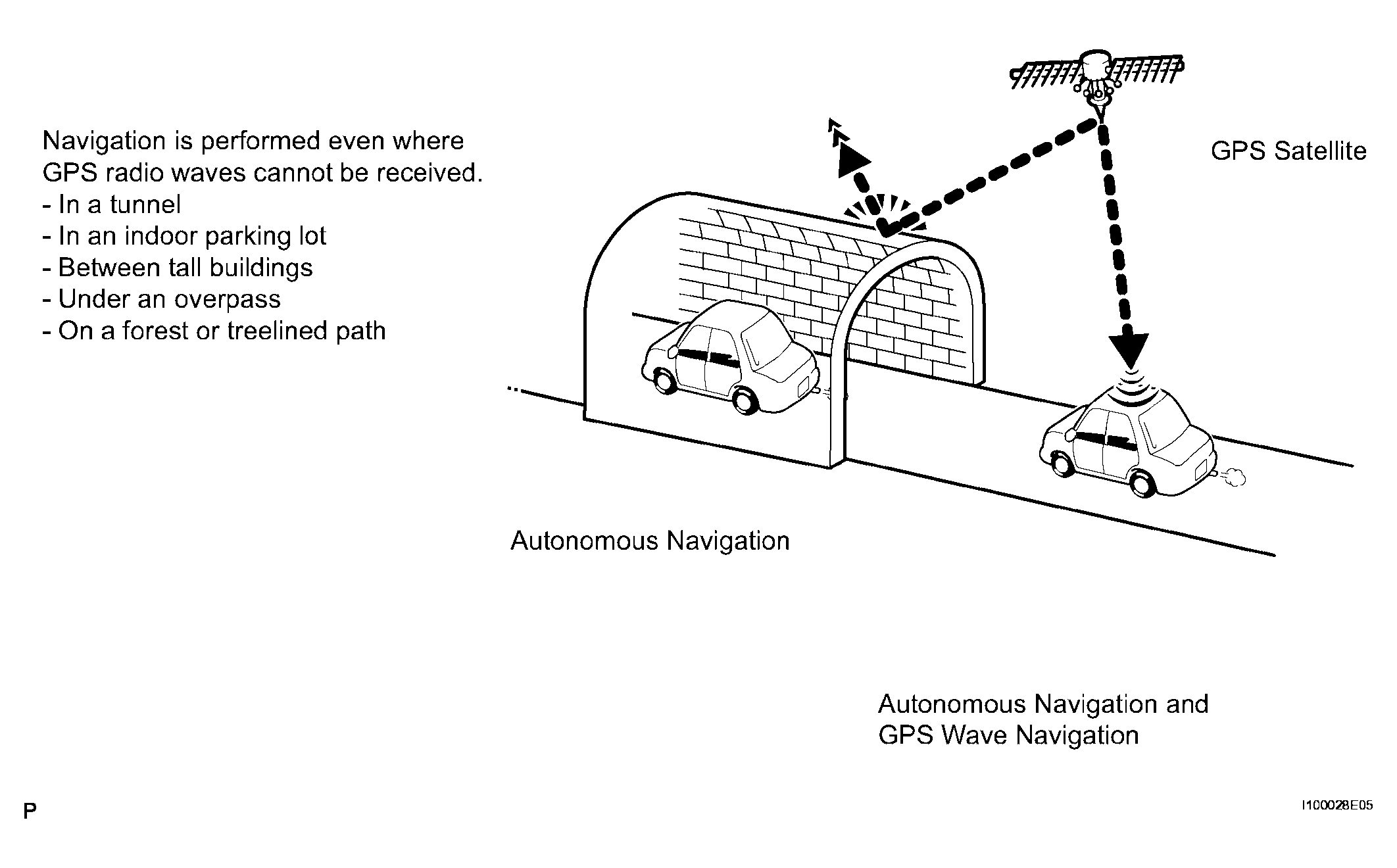 Navigation is performed even where GPS radio waves cannot be received.
- In a tunnel
- In an indoor parking lot
- Between tall buildings
- Under an overpass
- On a forest or treelined path

GPS Satellite

Autonomous Navigation

Autonomous Navigation and GPS Wave Navigation

P

I100028E05