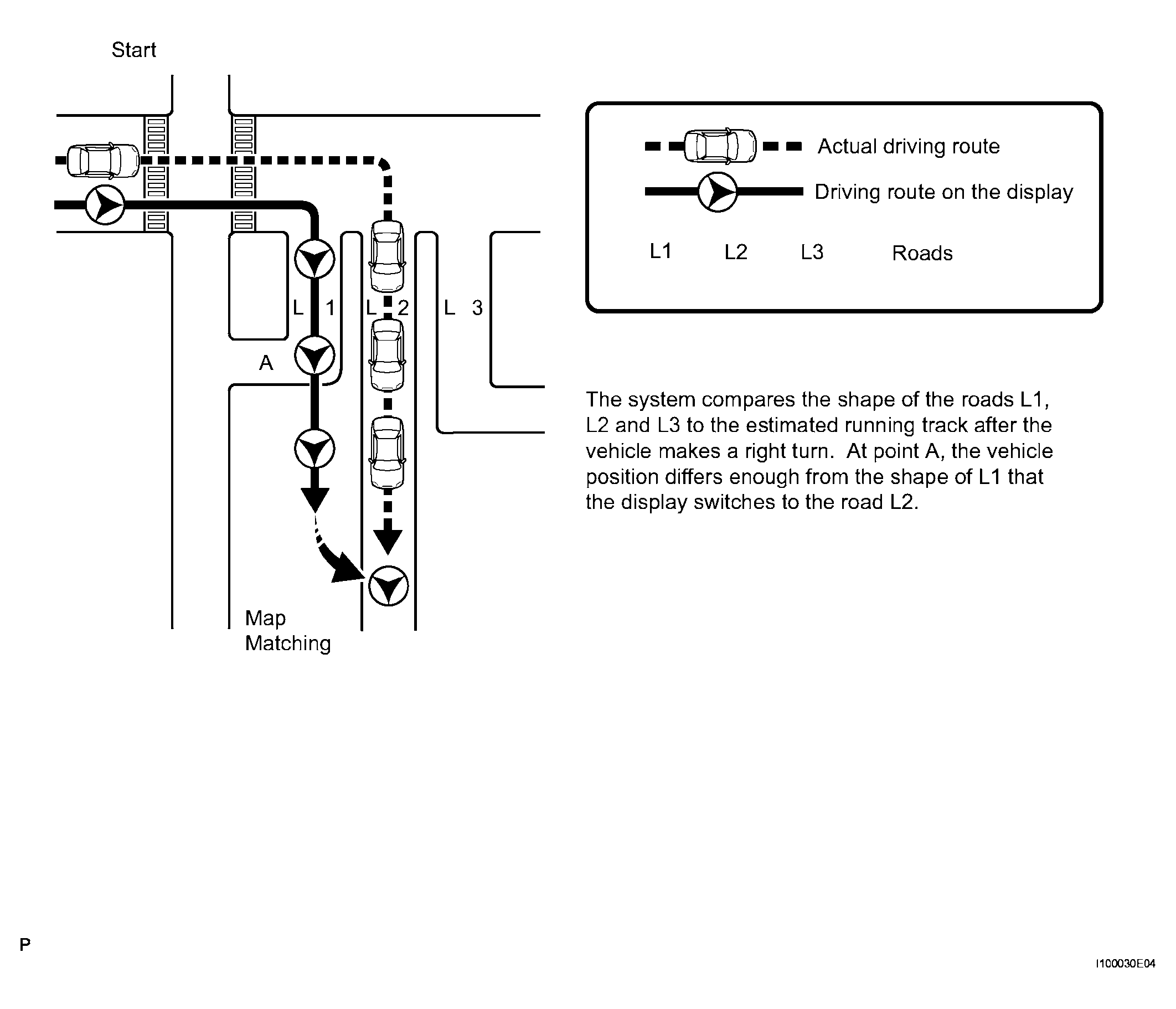 Start

L 1
L 2
L 3
A

Map
Matching

Actual driving route
Driving route on the display
L1 L2 L3 Roads

The system compares the shape of the roads L1, L2 and L3 to the estimated running track after the vehicle makes a right turn. At point A, the vehicle position differs enough from the shape of L1 that the display switches to the road L2.

P

I100030E04