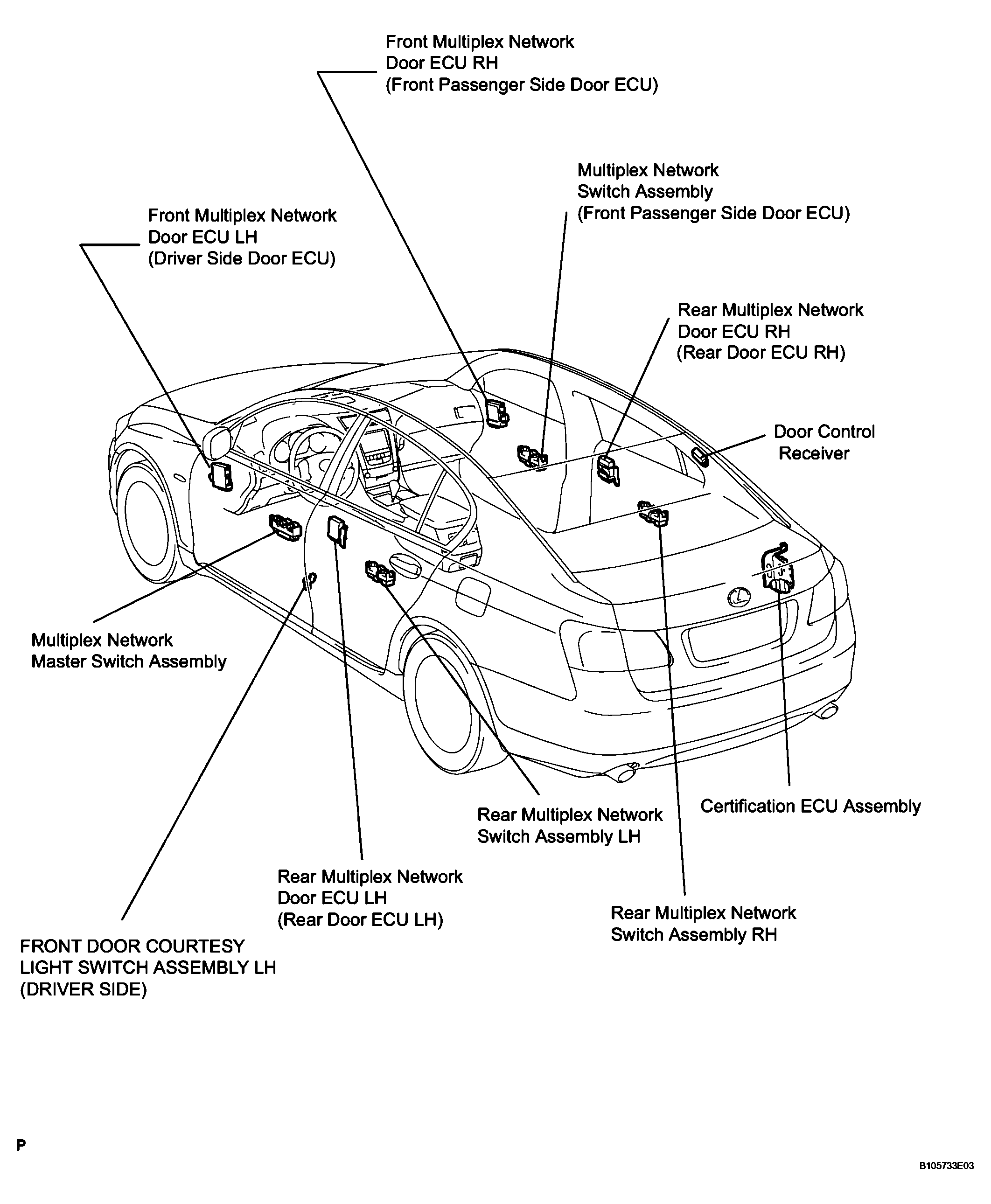 Front Multiplex Network
Door ECU RH
(Front Passenger Side Door ECU)

Multiplex Network
Switch Assembly
(Front Passenger Side Door ECU)

Front Multiplex Network
Door ECU LH
(Driver Side Door ECU)

Rear Multiplex Network
Door ECU RH
(Rear Door ECU RH)

Door Control
Receiver

Multiplex Network
Master Switch Assembly

Certification ECU Assembly

Rear Multiplex Network
Switch Assembly LH

Rear Multiplex Network
Door ECU LH
(Rear Door ECU LH)

Rear Multiplex Network
Switch Assembly RH

FRONT DOOR COURTESY
LIGHT SWITCH ASSEMBLY LH
(DRIVER SIDE)

P

B105733E03