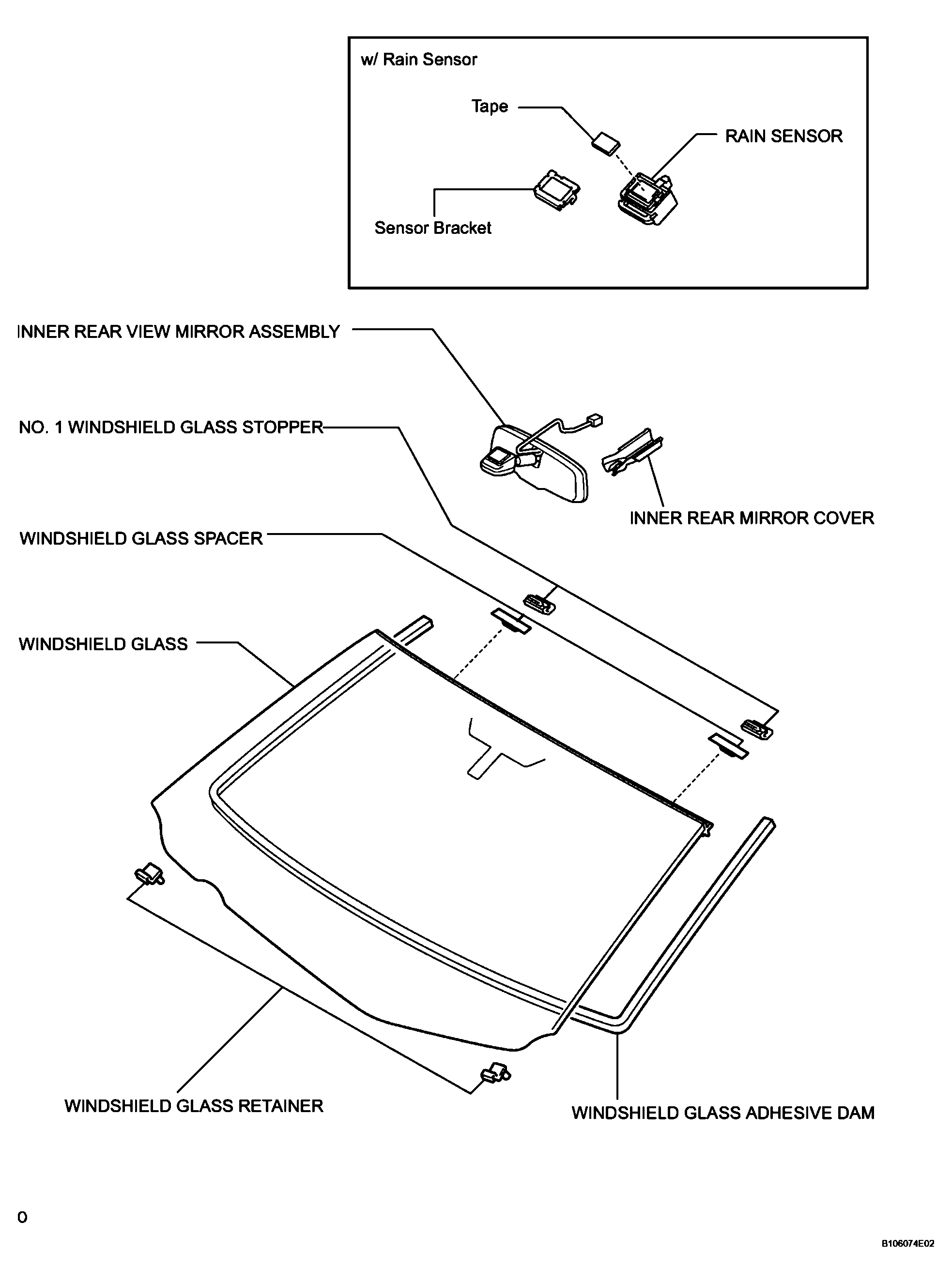 w/ Rain Sensor

Tape

RAIN SENSOR

Sensor Bracket

INNER REAR VIEW MIRROR ASSEMBLY

NO. 1 WINDSHIELD GLASS STOPPER

INNER REAR MIRROR COVER

WINDSHIELD GLASS SPACER

WINDSHIELD GLASS

WINDSHIELD GLASS RETAINER

WINDSHIELD GLASS ADHESIVE DAM

0

B106074E02