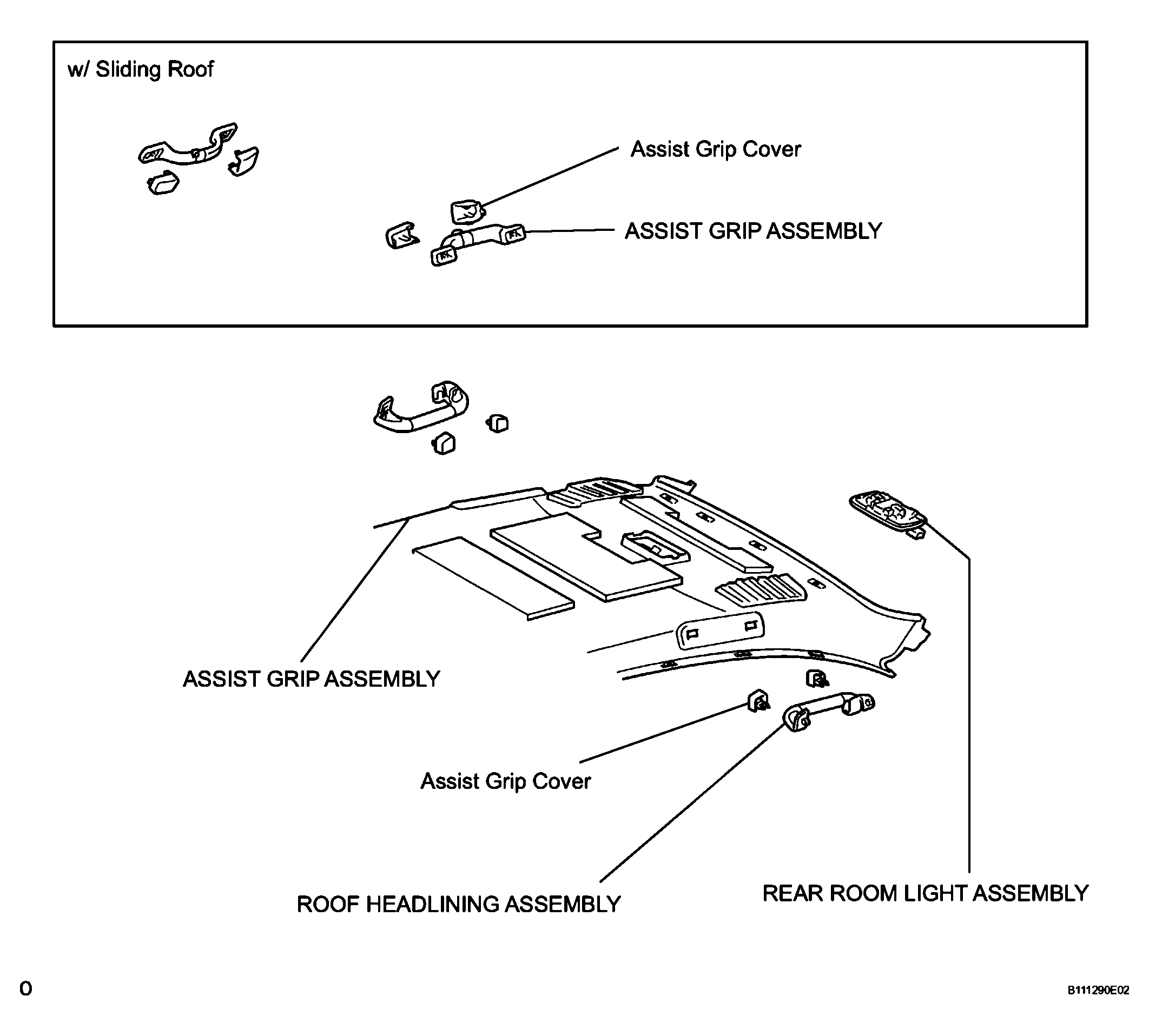 w/ Sliding Roof

Assist Grip Cover

ASSIST GRIP ASSEMBLY

ASSIST GRIP ASSEMBLY

Assist Grip Cover

ROOF HEADLINING ASSEMBLY

REAR ROOM LIGHT ASSEMBLY

0

B111290E02