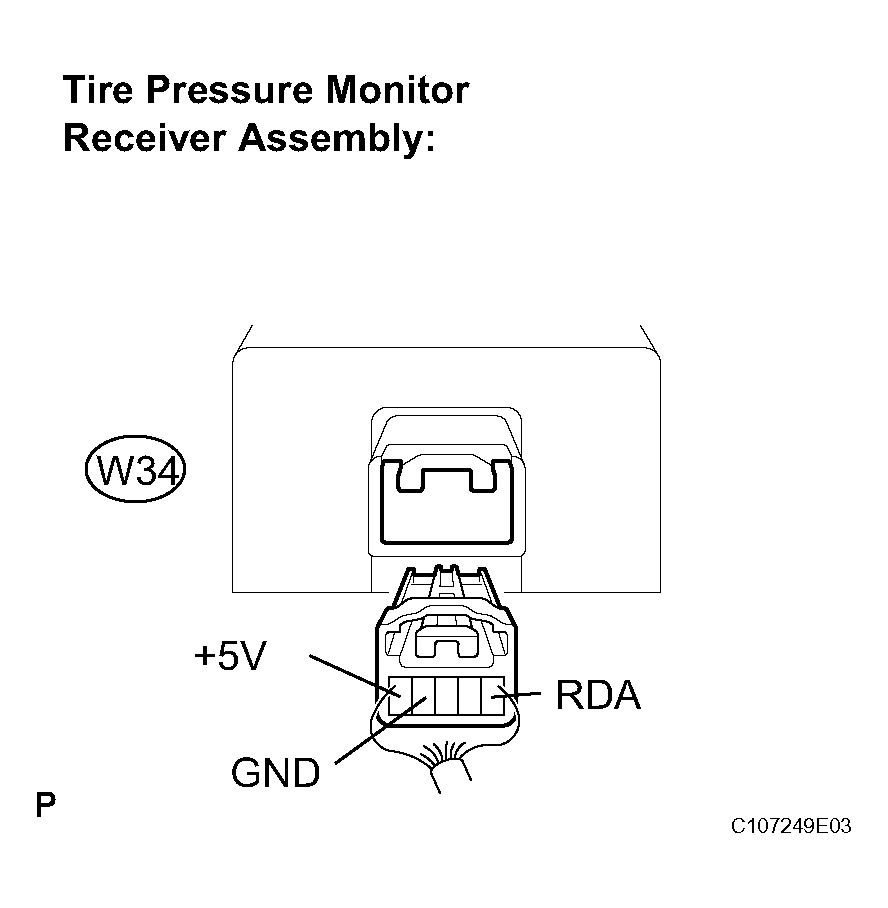 Tire Pressure Monitor Receiver Assembly:

W34

+5V

RDA

GND

P

C107249E03