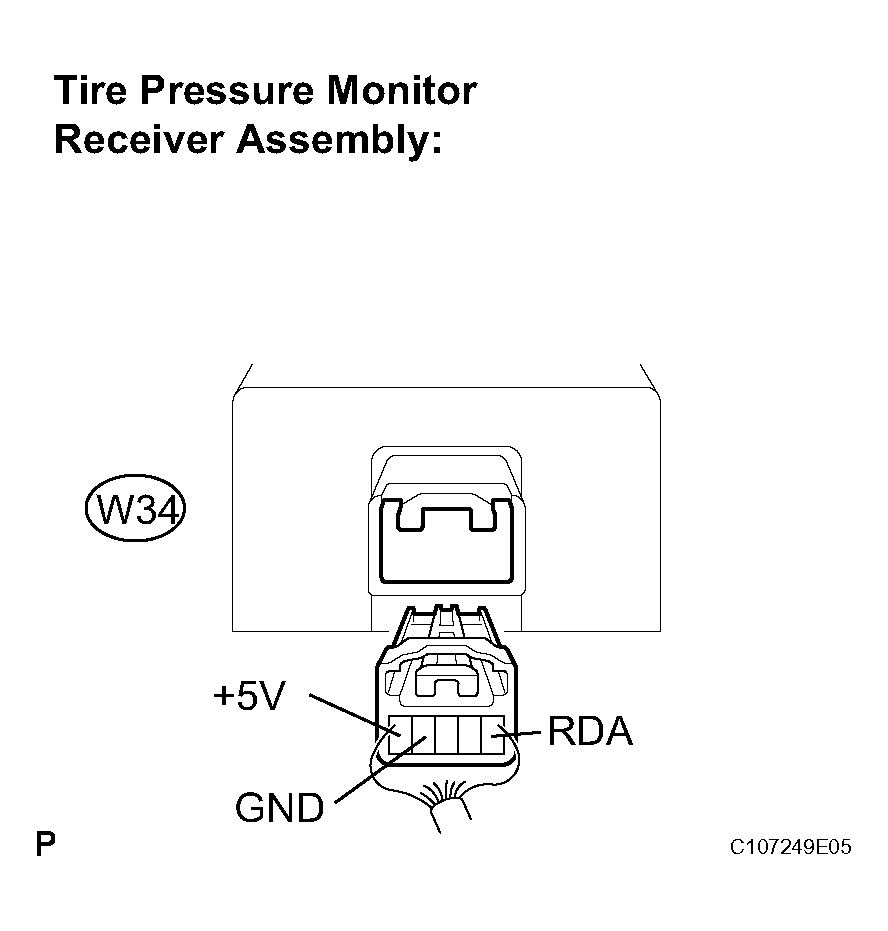 Tire Pressure Monitor Receiver Assembly:

W34

+5V

RDA

GND

P

C107249E05