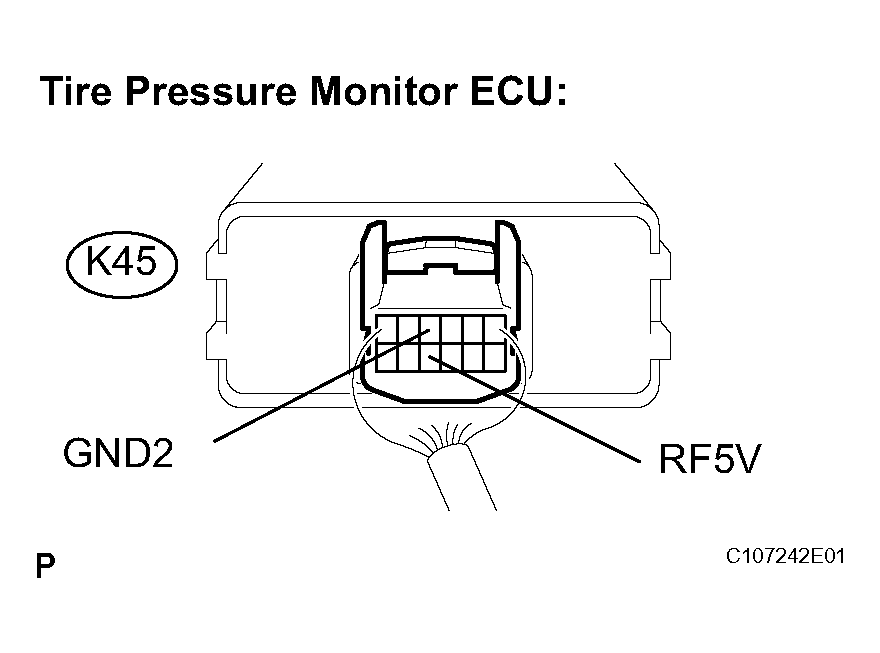 Tire Pressure Monitor ECU:

K45

GND2

RF5V

P

C107242E01