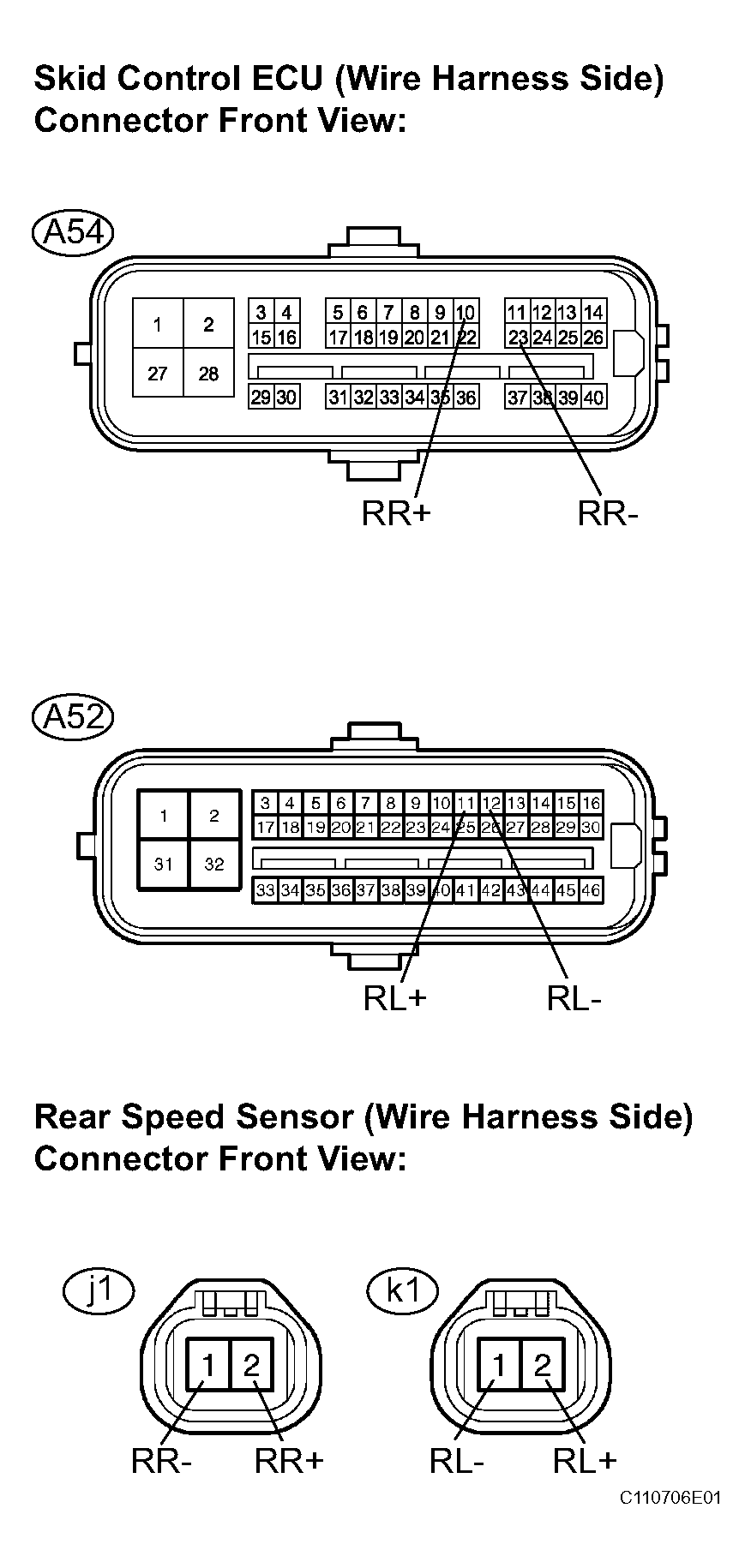 Skid Control ECU (Wire Harness Side)
Connector Front View:

A54

1 2 27 28

3 4 15 16

5 6 7 8 9 10
17 18 19 20 21 22

11 12 13 14
23 24 25 26

29 30

31 32 33 34 35 36

37 38 39 40

RR+ RR-

A52

1 2 31 32

3 4 5 6 7 8 9 10 11 12 13 14 15 16
17 18 19 20 21 22 23 24 25 26 27 28 29 30

33 34 35 36 37 38 39 40 41 42 43 44 45 46

RL+ RL-

Rear Speed Sensor (Wire Harness Side)
Connector Front View:

j1

1 2

RR- RR+

k1

1 2

RL- RL+

C110706E01