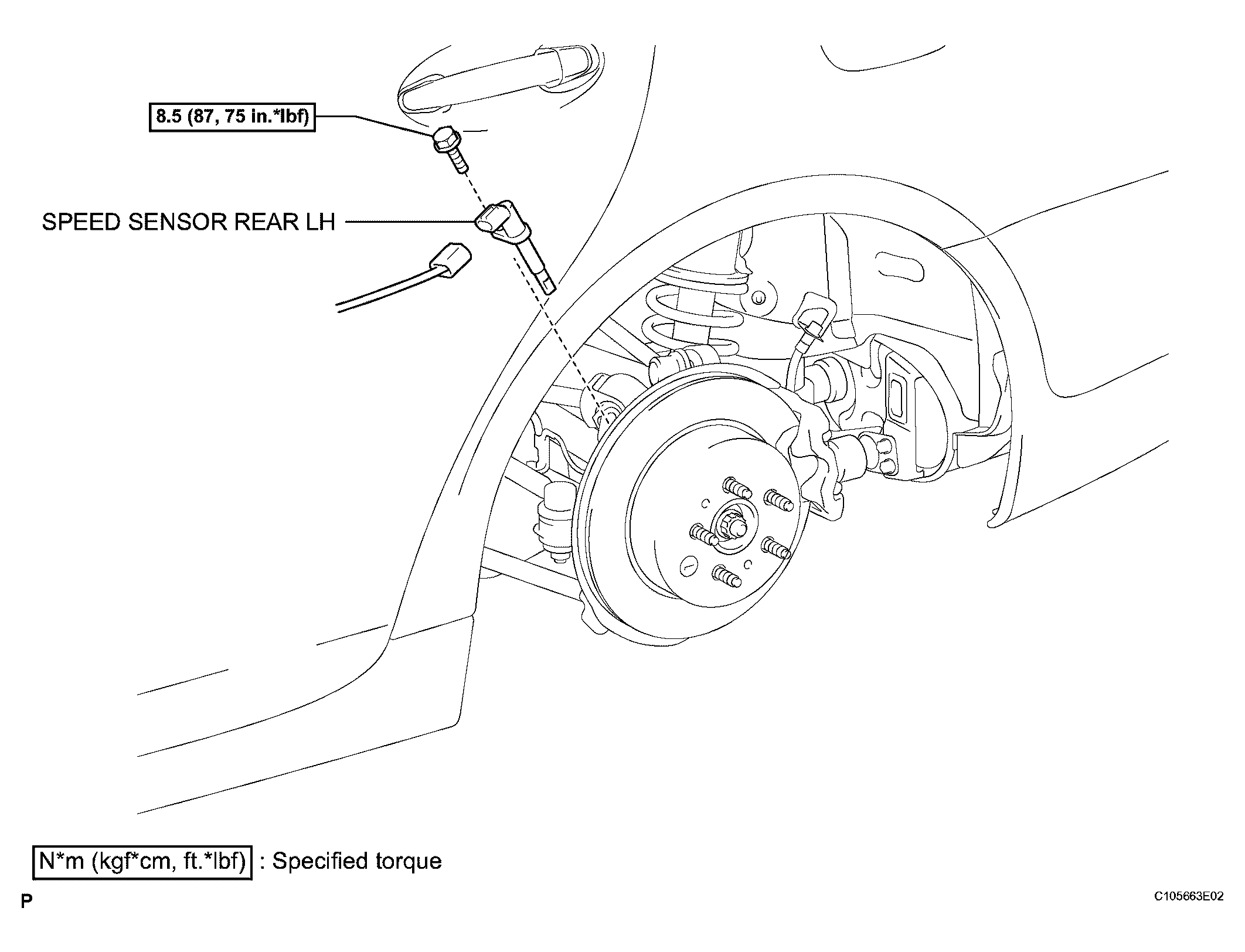 8.5 (87, 75 in.*lbf)

SPEED SENSOR REAR LH

N*m (kgf*cm, ft.*lbf) : Specified torque

P

C105663E02