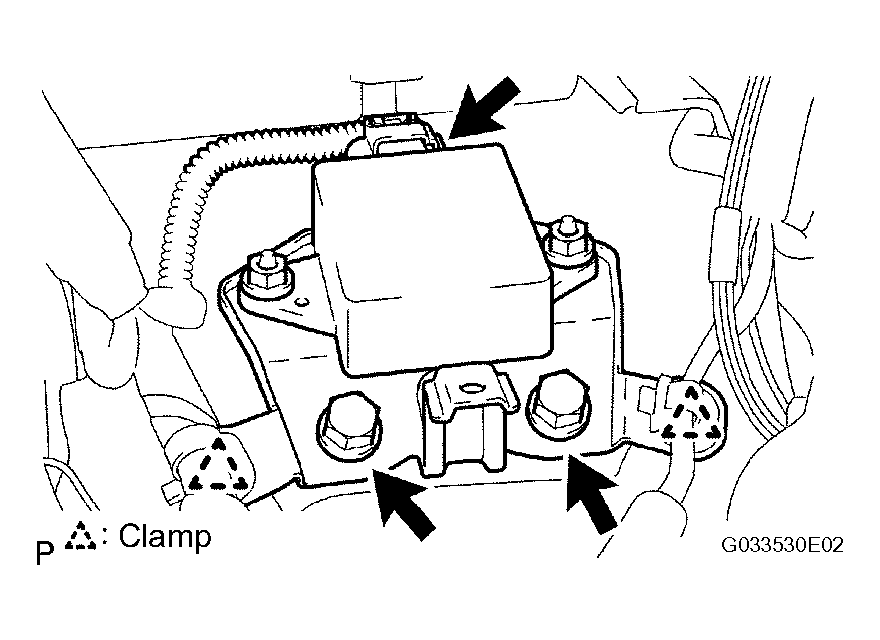 P : Clamp

G033530E02