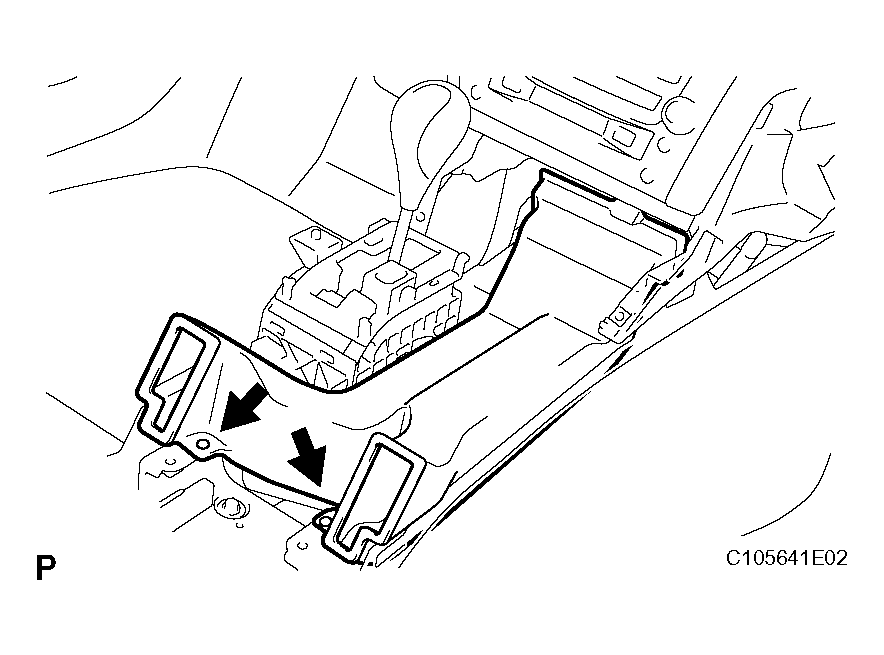 P

C105641E02