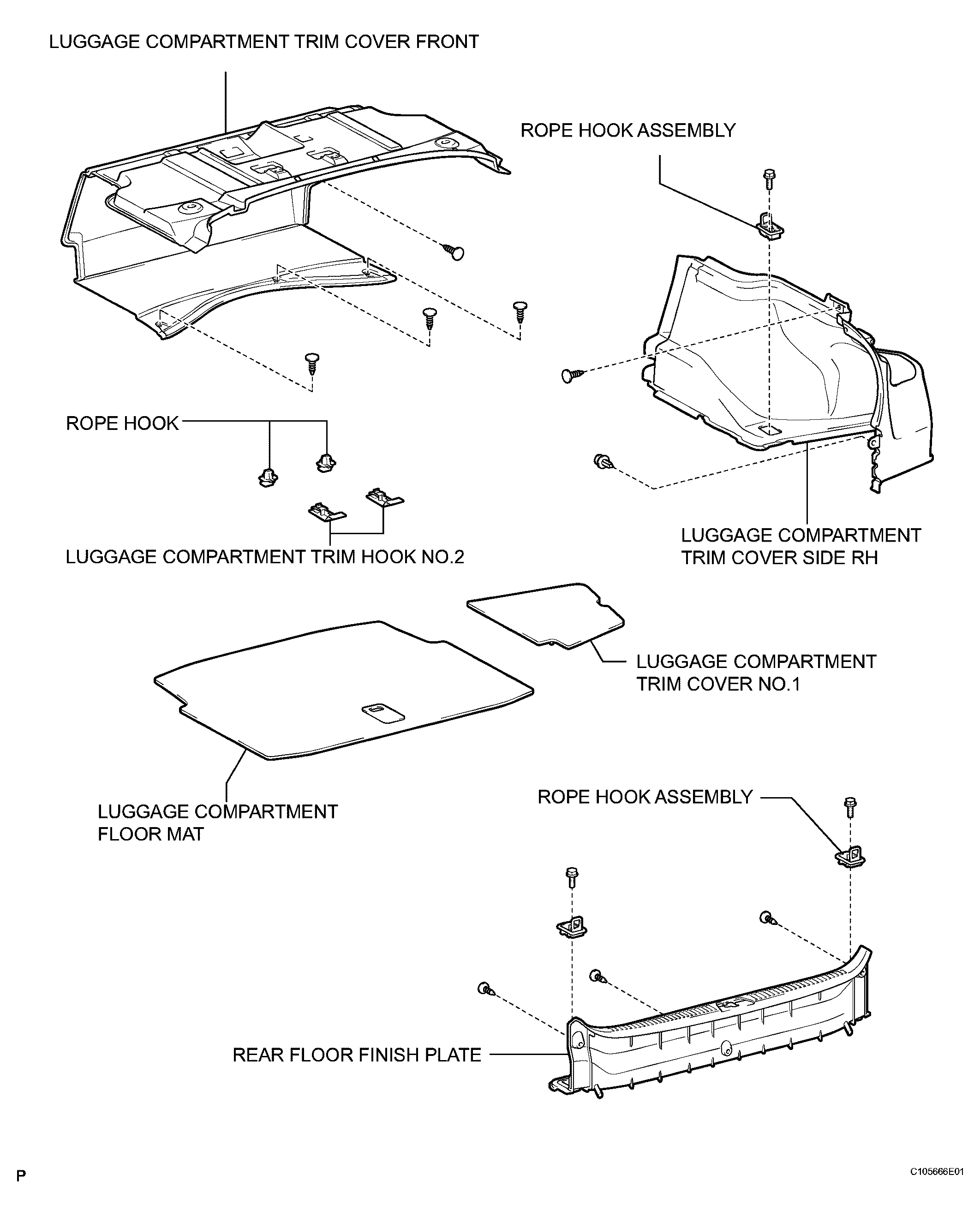 LUGGAGE COMPARTMENT TRIM COVER FRONT

ROPE HOOK ASSEMBLY

ROPE HOOK

LUGGAGE COMPARTMENT TRIM HOOK NO.2

LUGGAGE COMPARTMENT TRIM COVER SIDE RH

LUGGAGE COMPARTMENT TRIM COVER NO.1

LUGGAGE COMPARTMENT FLOOR MAT

ROPE HOOK ASSEMBLY

REAR FLOOR FINISH PLATE

P

C105666E01