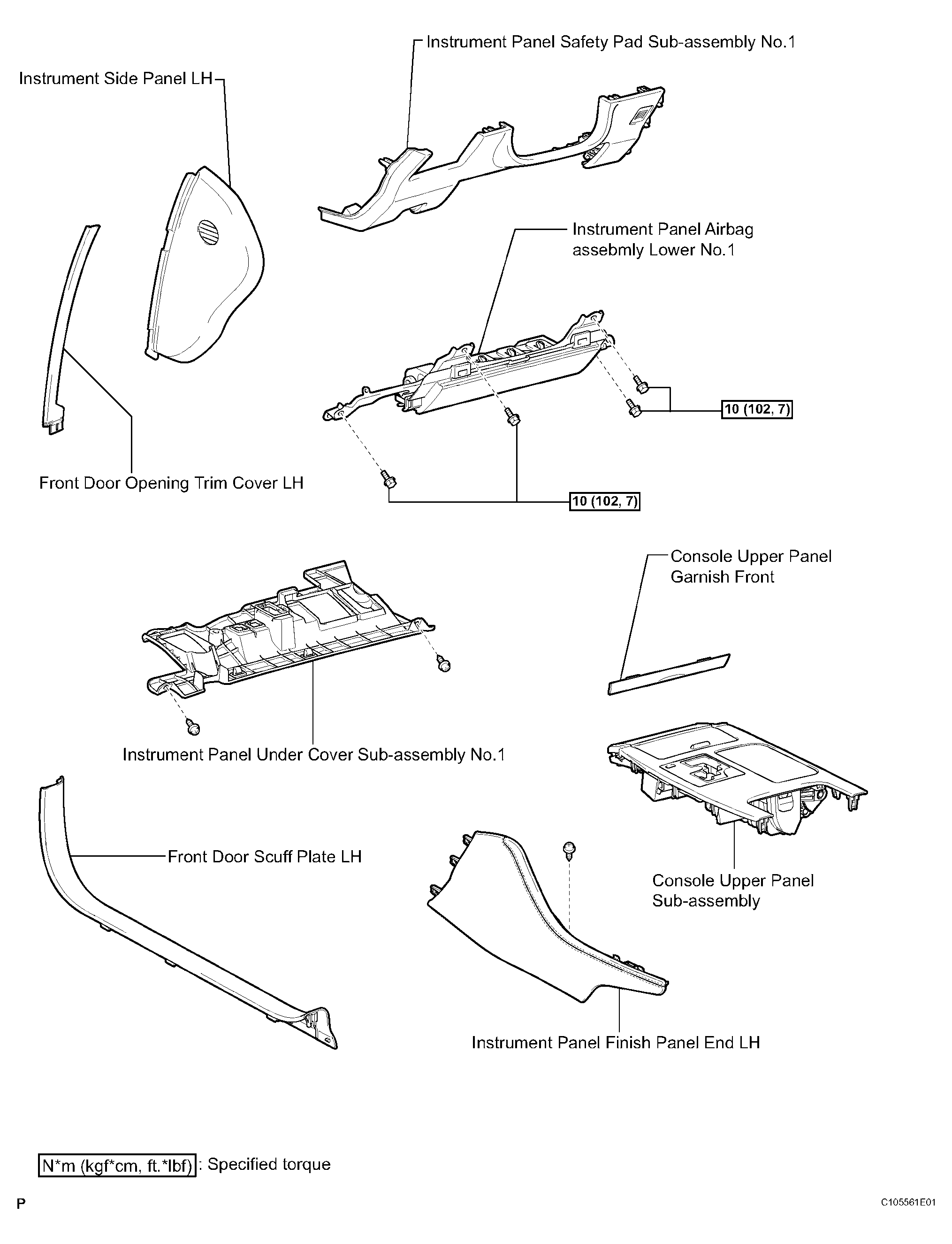 Instrument Panel Safety Pad Sub-assembly No.1

Instrument Side Panel LH

Instrument Panel Airbag assebmly Lower No.1

10 (102, 7)

Front Door Opening Trim Cover LH

10 (102, 7)

Console Upper Panel Garnish Front

Instrument Panel Under Cover Sub-assembly No.1

Front Door Scuff Plate LH

Console Upper Panel Sub-assembly

Instrument Panel Finish Panel End LH

N*m (kgf*cm, ft.*lbf) : Specified torque

P

C105561E01