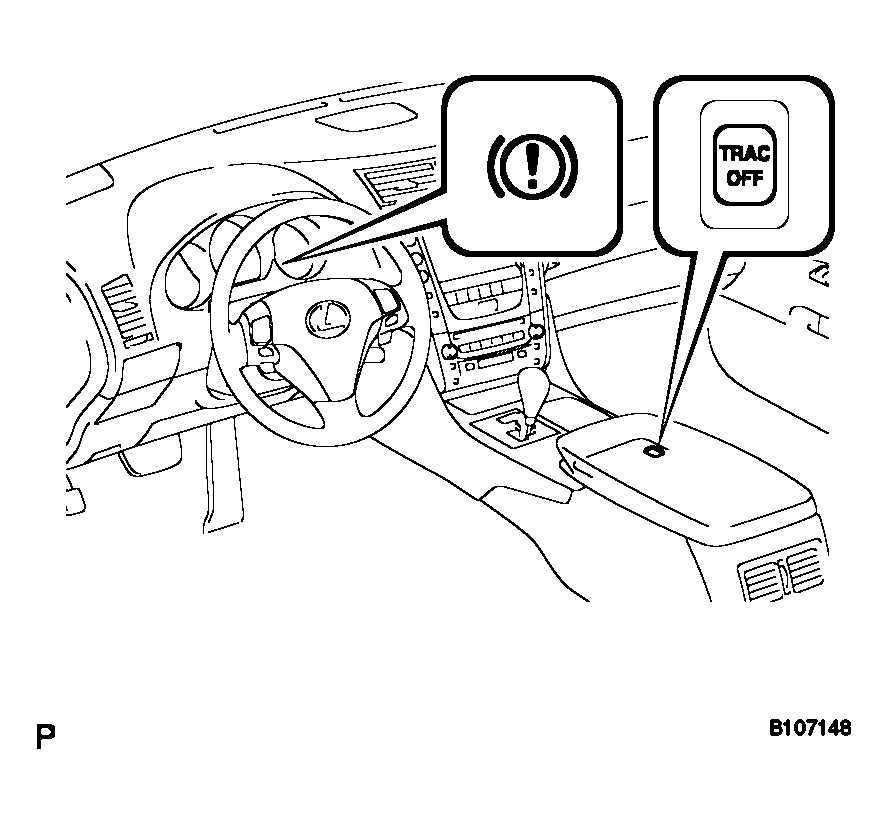 TRAC OFF

P

B107148