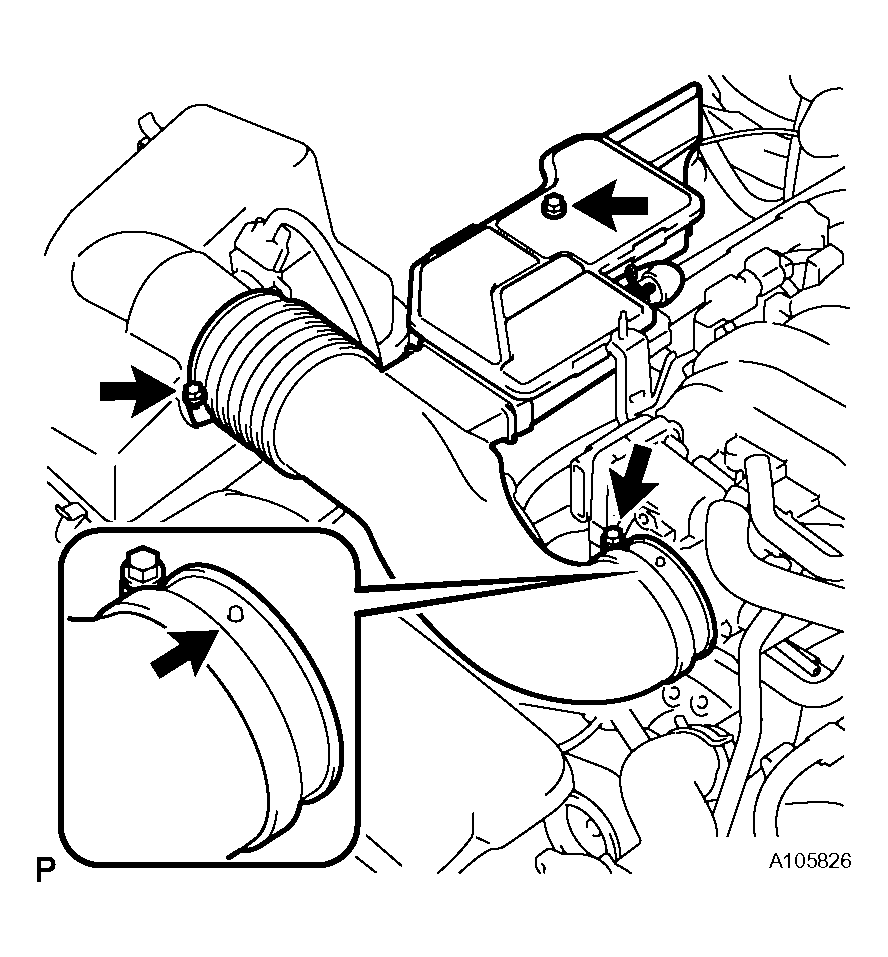 P

A105826